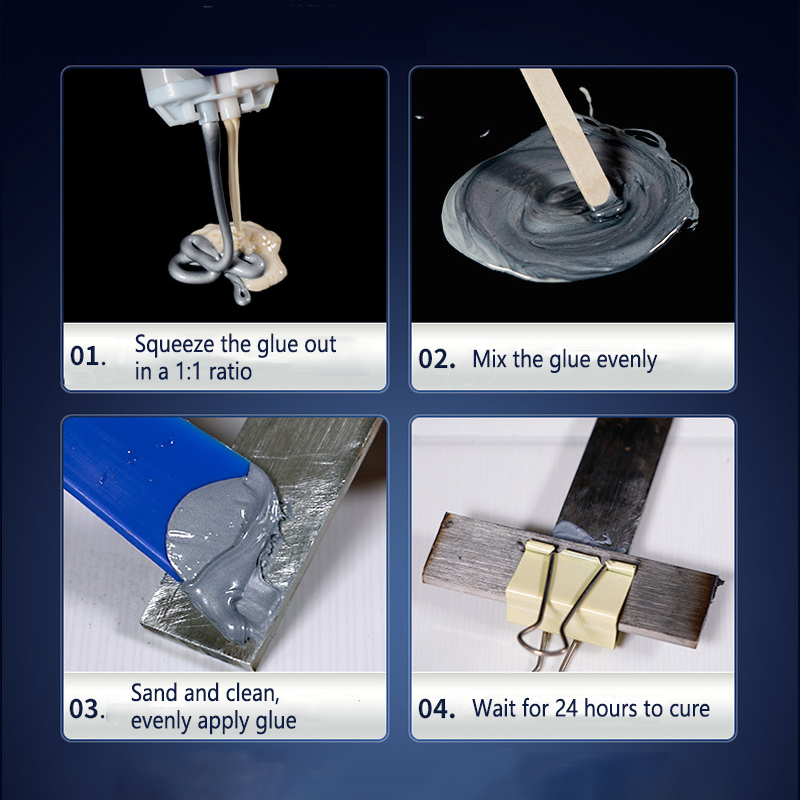 01. Squeeze the glue out in a 1:1 ratio

02. Mix the glue evenly

03. Sand and clean, evenly apply glue

04. Wait for 24 hours to cure