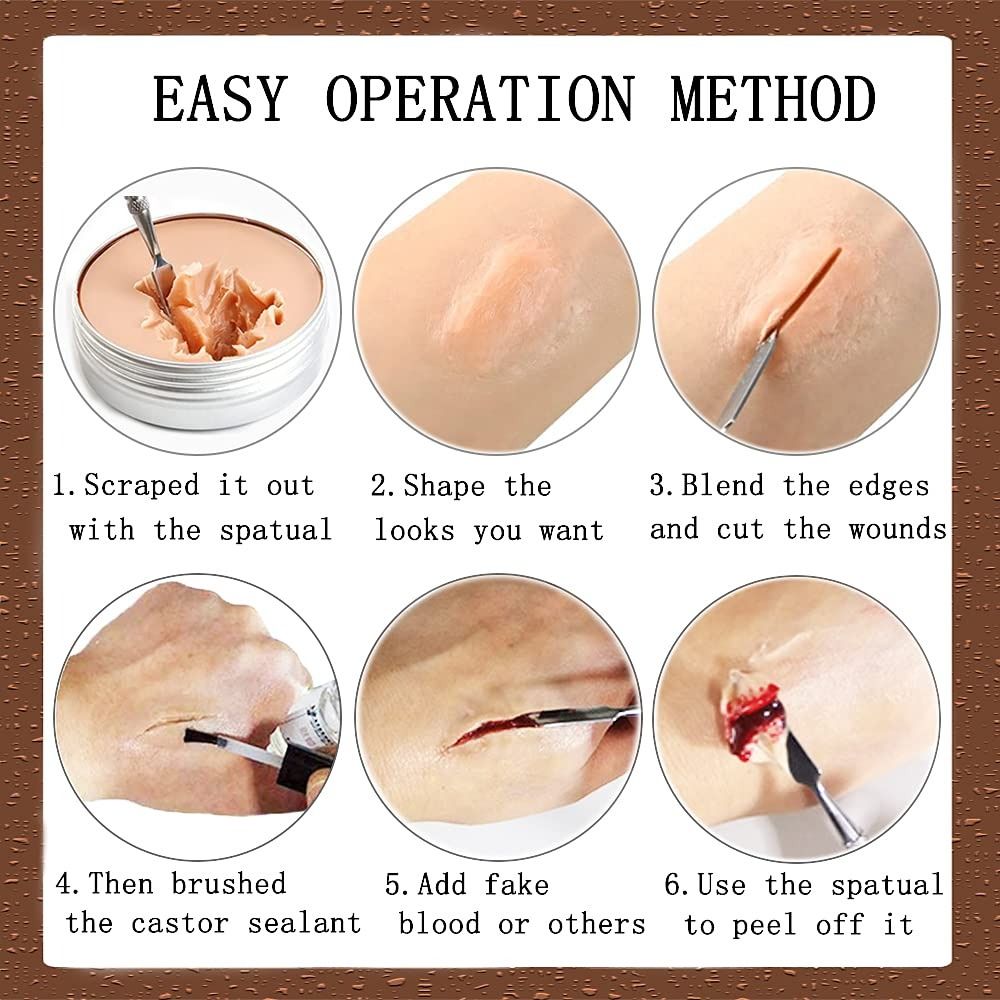 EASY OPERATION METHOD

1. Scraped it out with the spatual

2. Shape the looks you want

3. Blend the edges and cut the wounds

4. Then brushed the castor sealant

5. Add fake blood or others

6. Use the spatual to peel off it