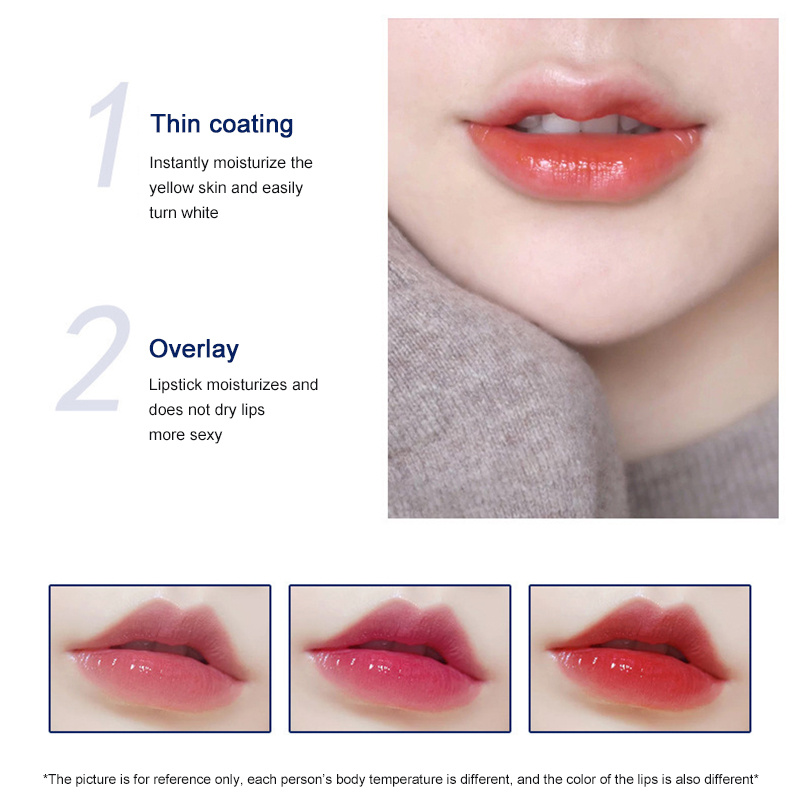 1

Thin coating

Instantly moisturize the yellow skin and easily turn white

2

Overlay

Lipstick moisturizes and does not dry lips more sexy

*The picture is for reference only, each person's body temperature is different, and the color of the lips is also different*