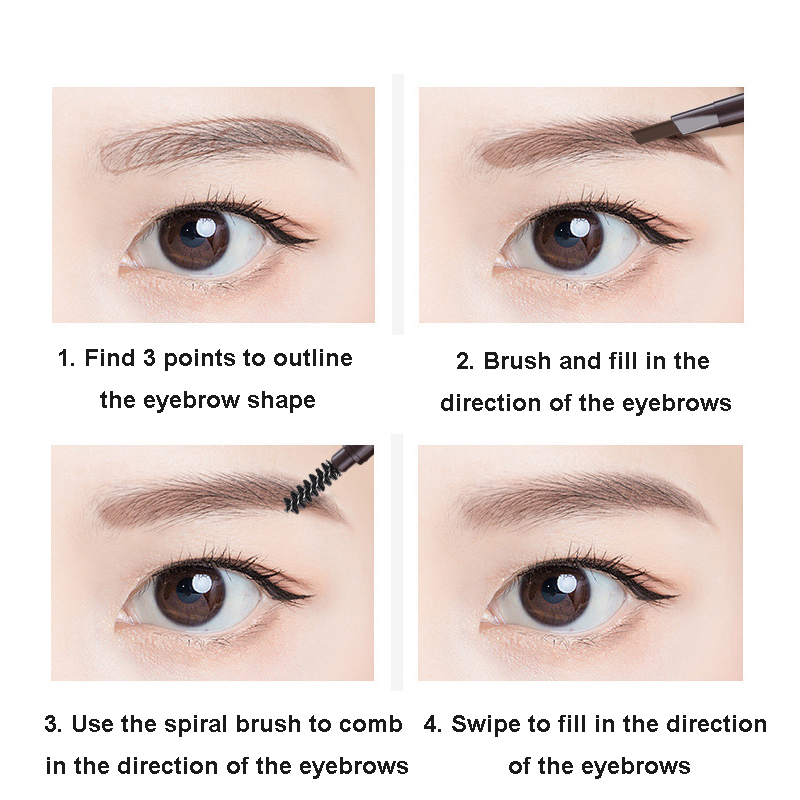 1. Find 3 points to outline the eyebrow shape

2. Brush and fill in the direction of the eyebrows

3. Use the spiral brush to comb in the direction of the eyebrows

4. Swipe to fill in the direction of the eyebrows