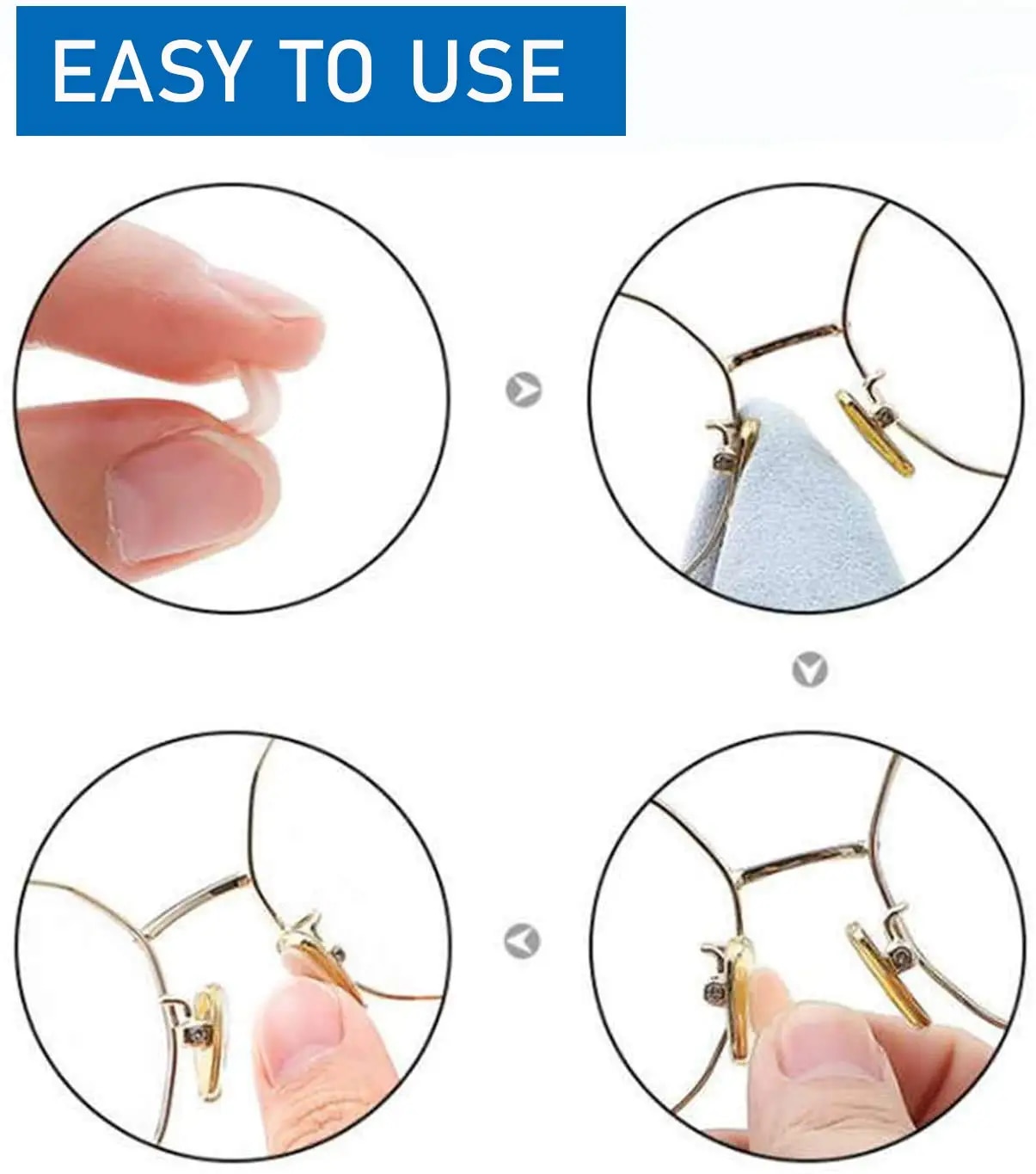 EASY TO USE