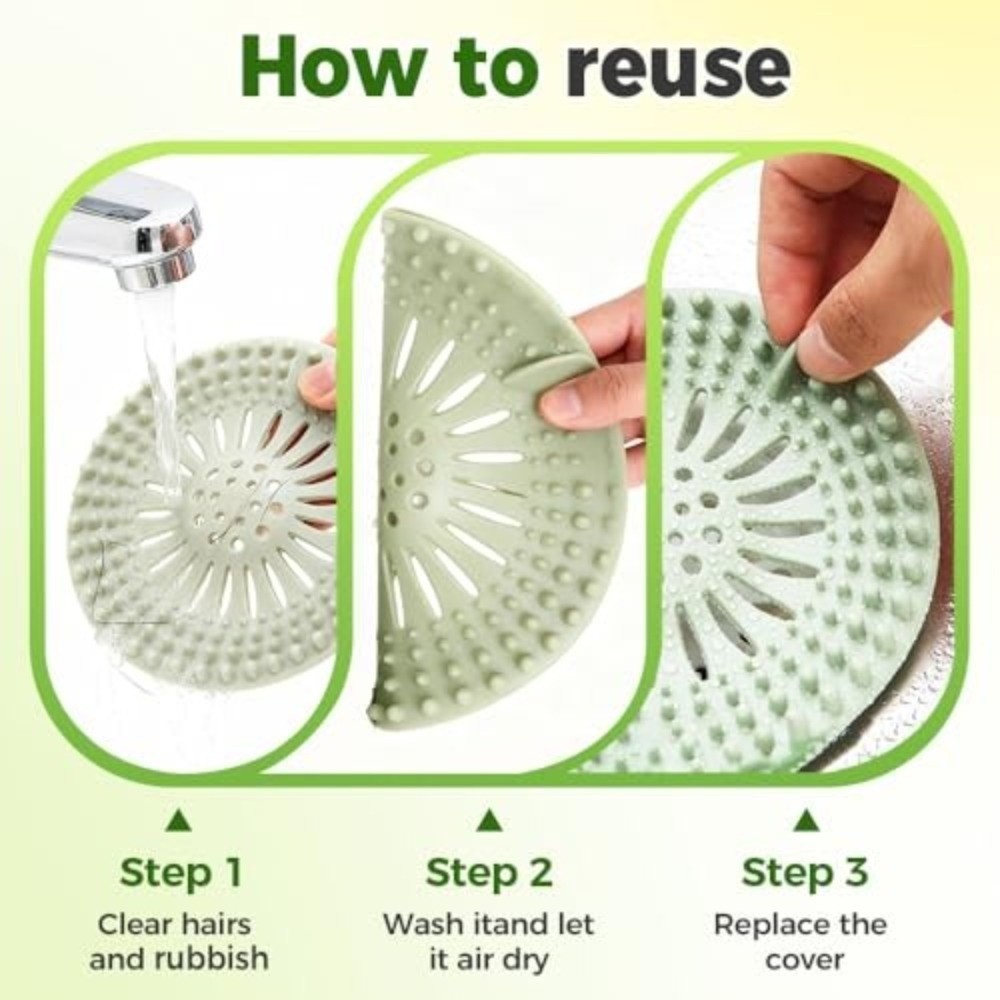 How to reuse

Step 1
Clear hairs and rubbish

Step 2
Wash itand let it air dry

Step 3
Replace the cover