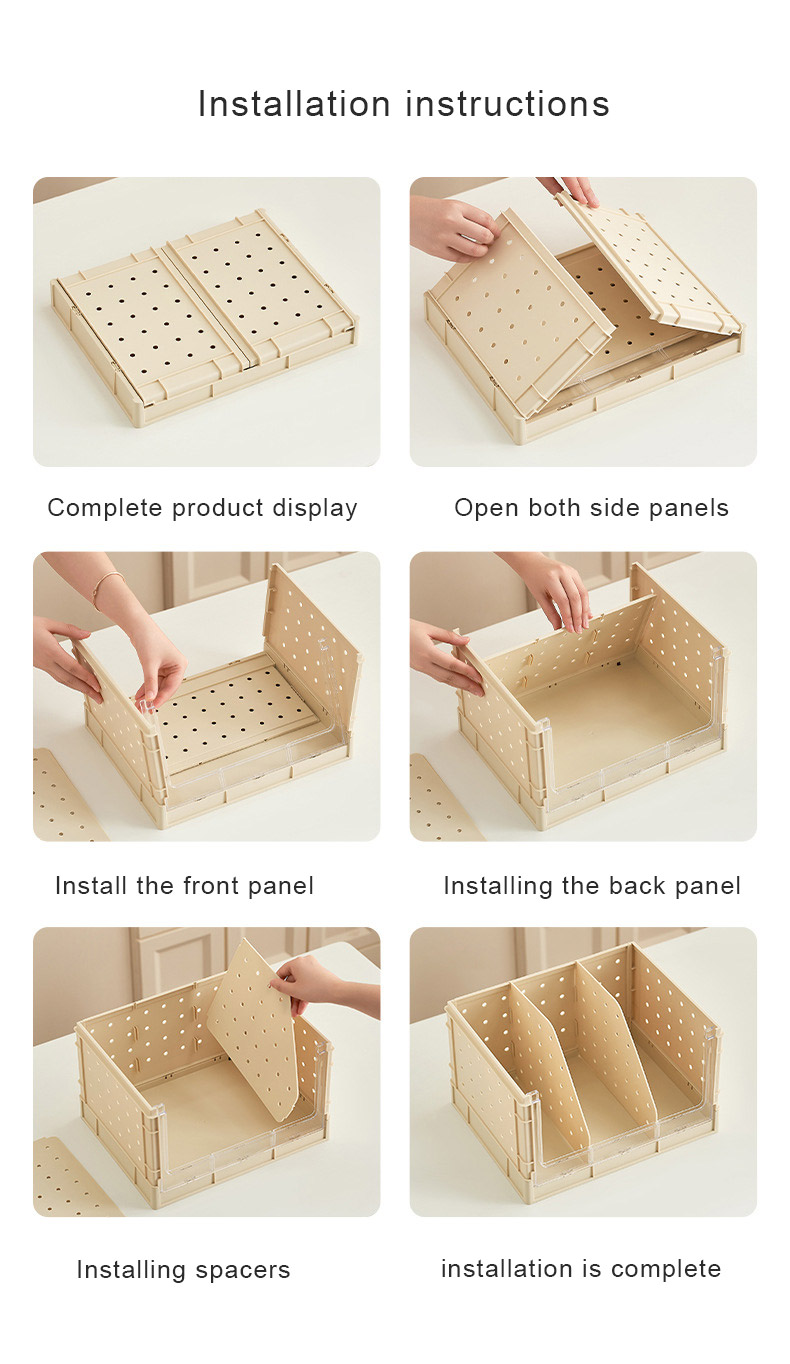 Installation instructions

Complete product display

Open both side panels

Install the front panel

Installing the back panel

Installing spacers

installation is complete