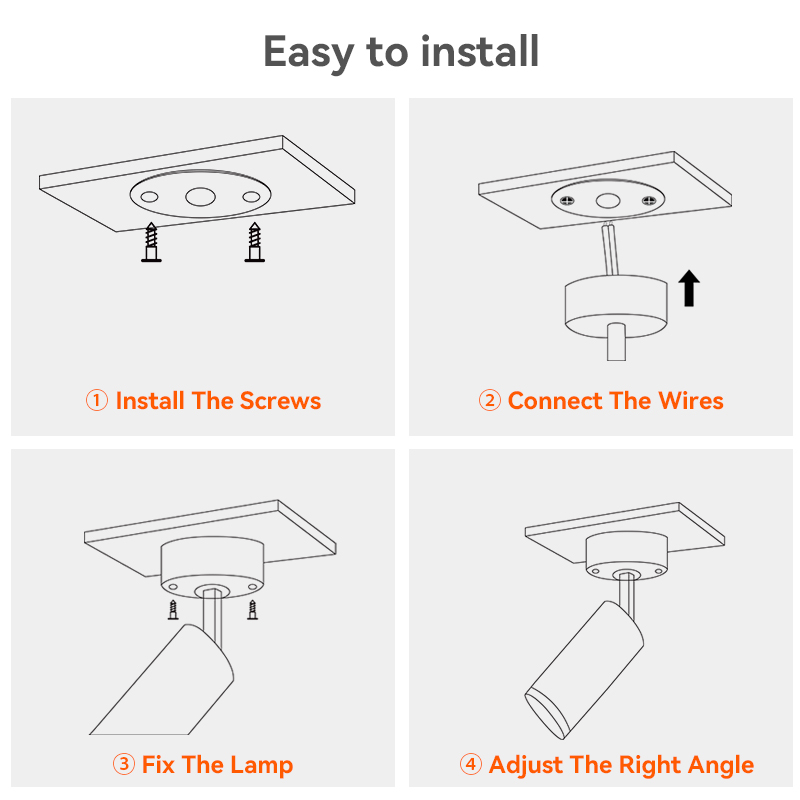 Easy to install

① Install The Screws

② Connect The Wires

③ Fix The Lamp

④ Adjust The Right Angle