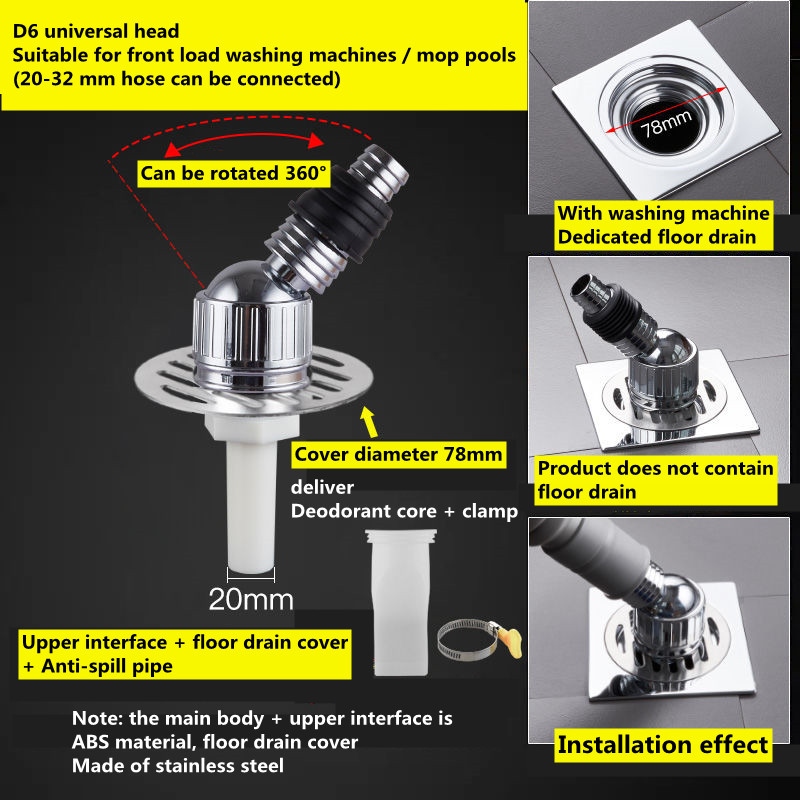 D6 universal head
Suitable for front load washing machines / mop pools
(20-32 mm hose can be connected)

Can be rotated 360°

Cover diameter 78mm

deliver
Deodorant core + clamp

20mm

Upper interface + floor drain cover
+ Anti-spill pipe

Note: the main body + upper interface is ABS material, floor drain cover Made of stainless steel

78mm

With washing machine
Dedicated floor drain

Product does not contain floor drain

Installation effect