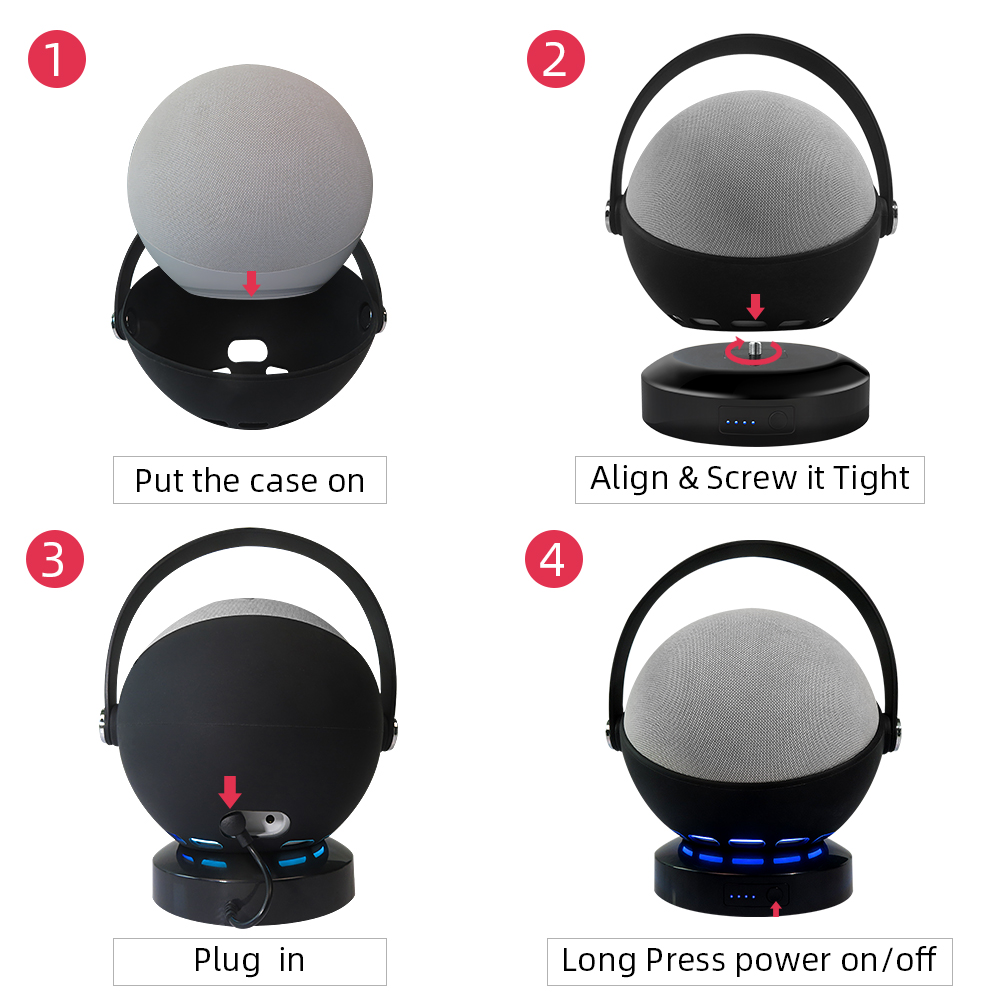 1

Put the case on

2

Align & Screw it Tight

3

Plug in

4

Long Press power on/off