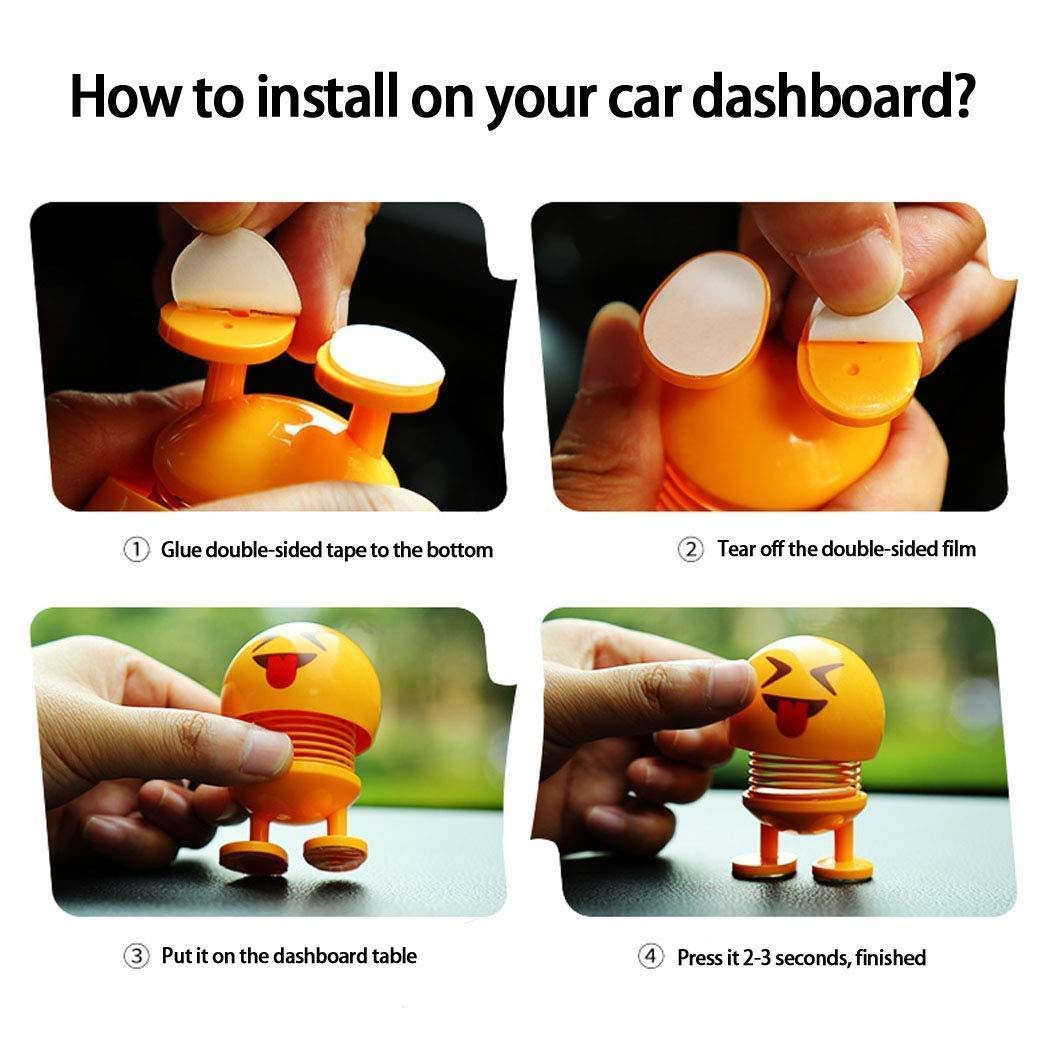 How to install on your car dashboard?

① Glue double-sided tape to the bottom

② Tear off the double-sided film

③ Put it on the dashboard table

④ Press it 2-3 seconds, finished