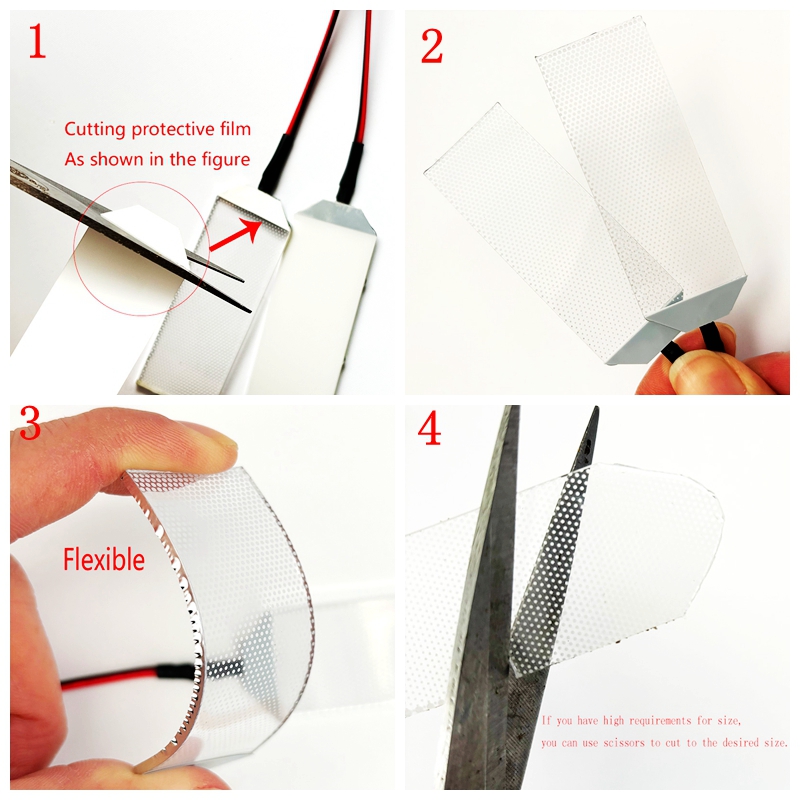 1

Cutting protective film
As shown in the figure

2

3

Flexible

4

If you have high requirements for size, you can use scissors to cut to the desired size.