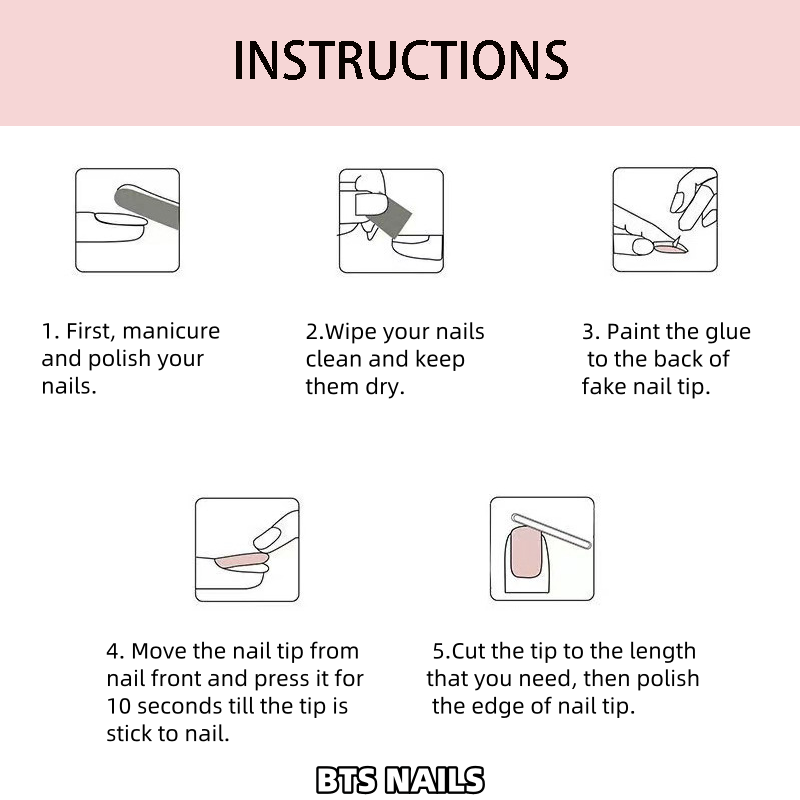 INSTRUCTIONS

1. First, manicure and polish your nails.

2.Wipe your nails clean and keep them dry.

3. Paint the glue to the back of fake nail tip.

4. Move the nail tip from nail front and press it for 10 seconds till the tip is stick to nail.

5.Cut the tip to the length that you need, then polish the edge of nail tip.

BTS NAILS