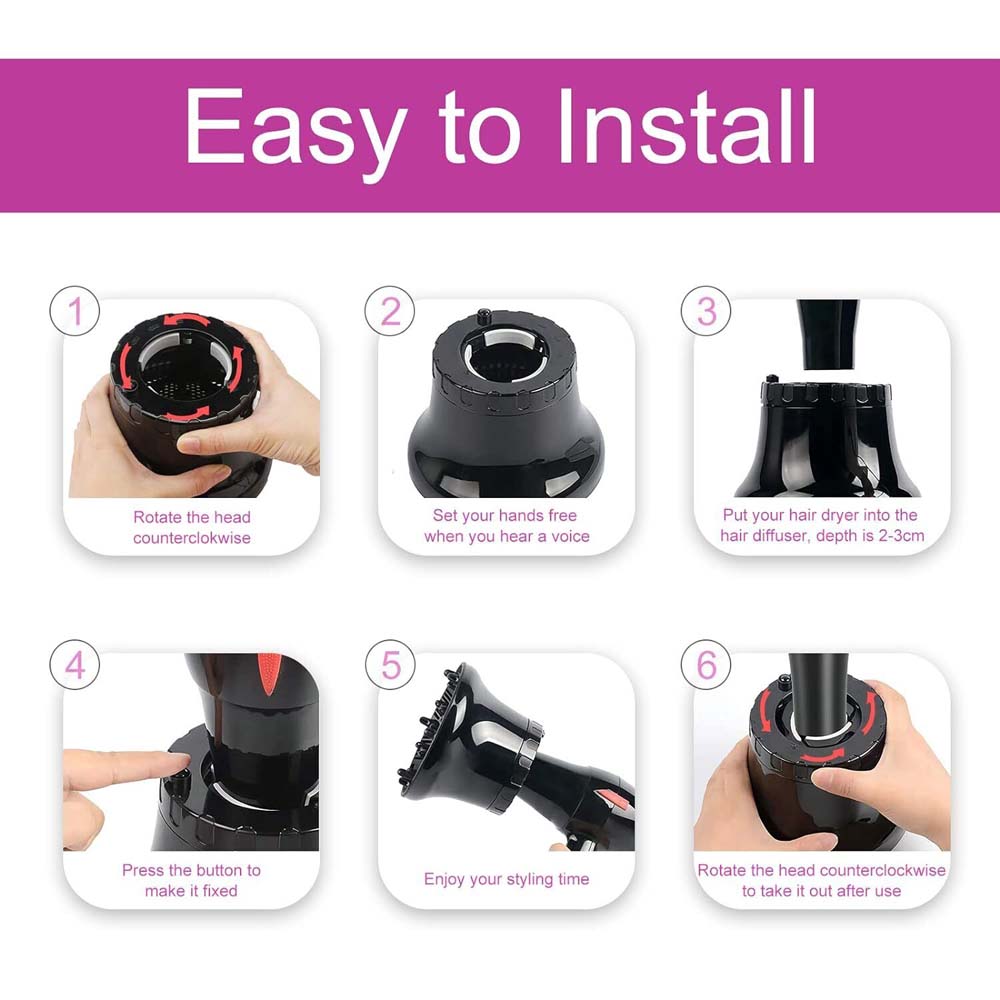 Easy to Install

1
Rotate the head counterclockwise

2
Set your hands free when you hear a voice

3
Put your hair dryer into the hair diffuser, depth is 2-3cm

4
Press the button to make it fixed

5
Enjoy your styling time

6
Rotate the head counterclockwise to take it out after use