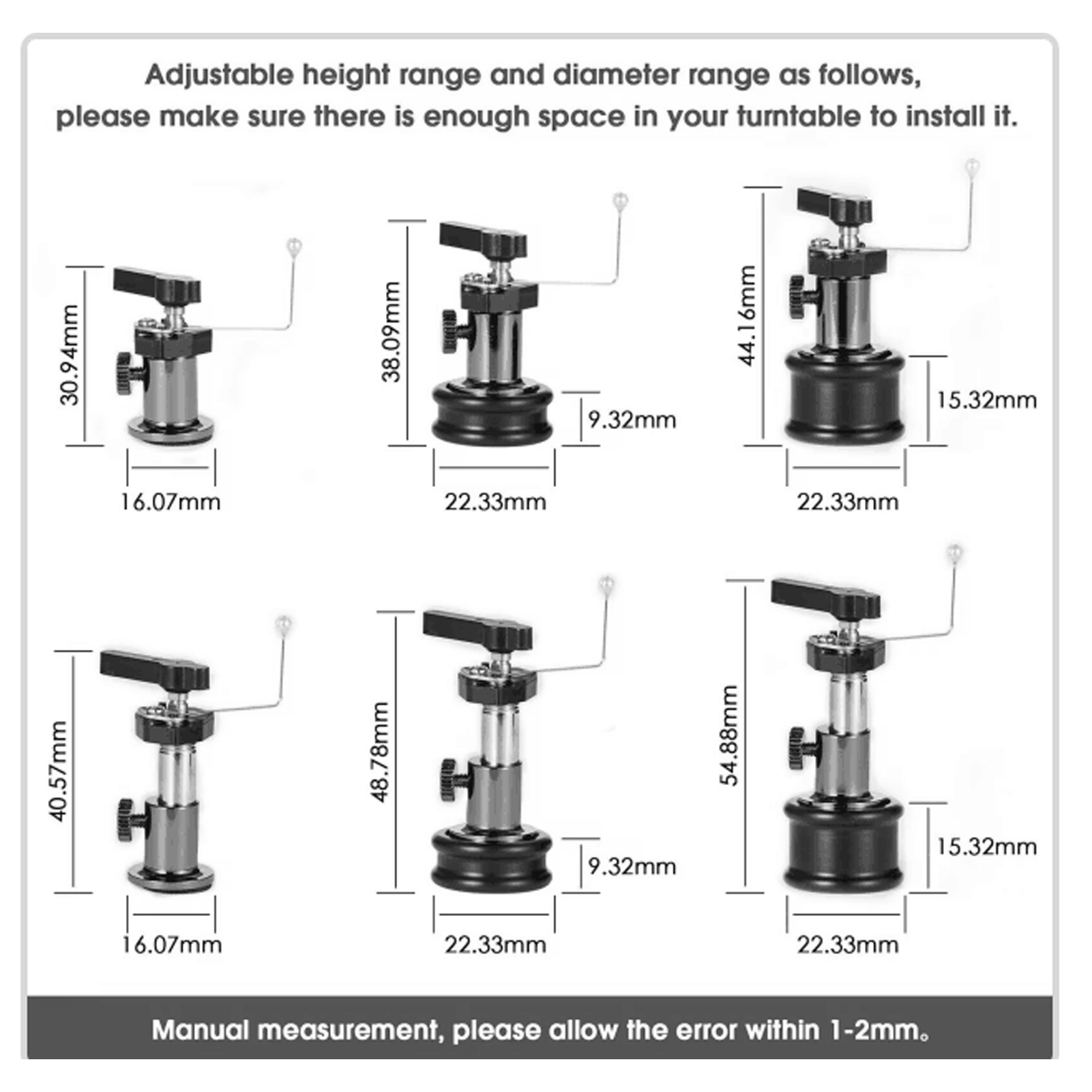 Adjustable height range and diameter range as follows, please make sure there is enough space in your turntable to install it.

30.94mm

16.07mm

38.09mm

9.32mm

22.33mm

44.16mm

15.32mm

22.33mm

40.57mm

16.07mm

48.78mm

9.32mm

22.33mm

54.88mm

15.32mm

22.33mm

Manual measurement, please allow the error within 1-2mm。