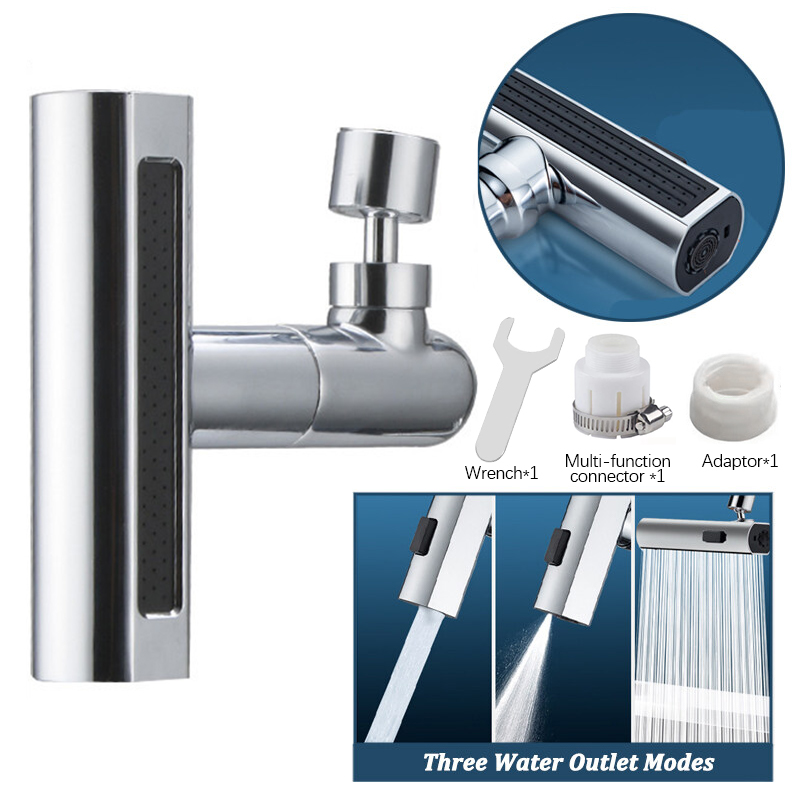 Wrench*1

Multi-function connector *1

Adaptor*1

Three Water Outlet Modes