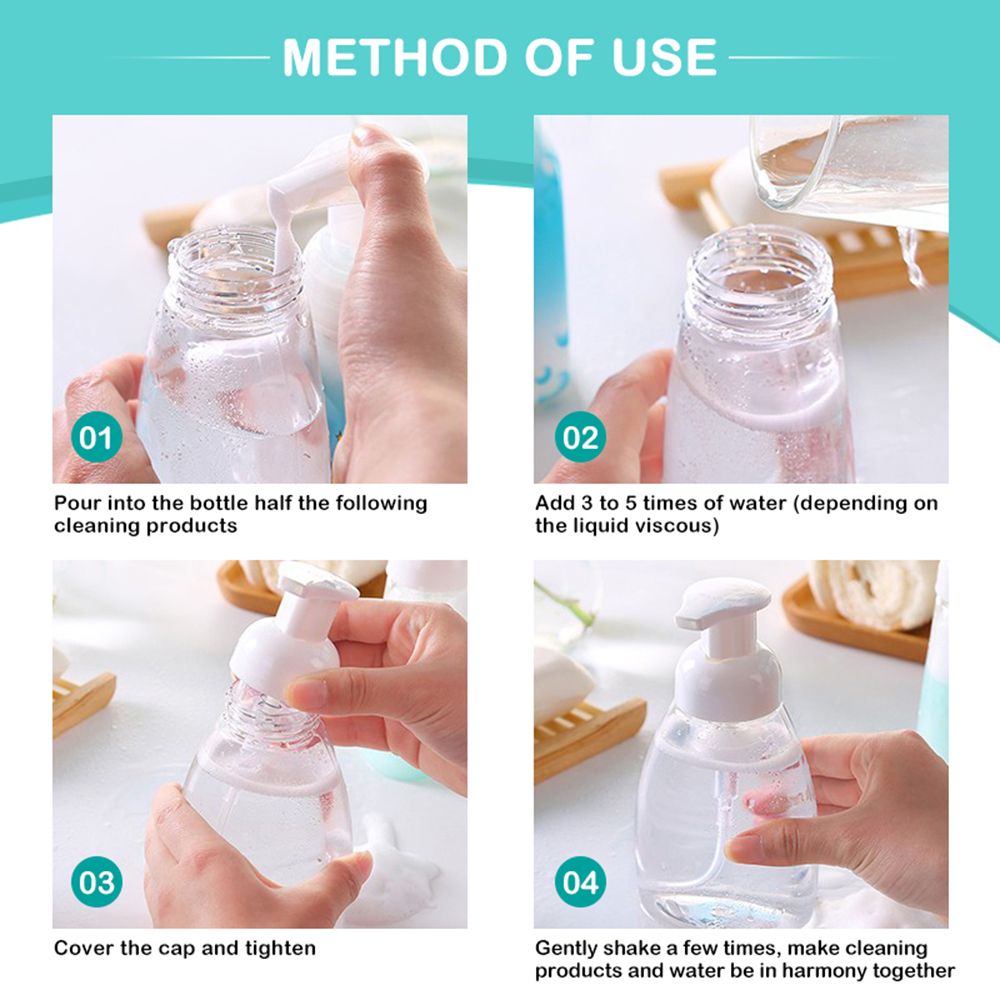 METHOD OF USE

01

Pour into the bottle half the following cleaning products

02

Add 3 to 5 times of water (depending on the liquid viscous)

03

Cover the cap and tighten

04

Gently shake a few times, make cleaning products and water be in harmony together