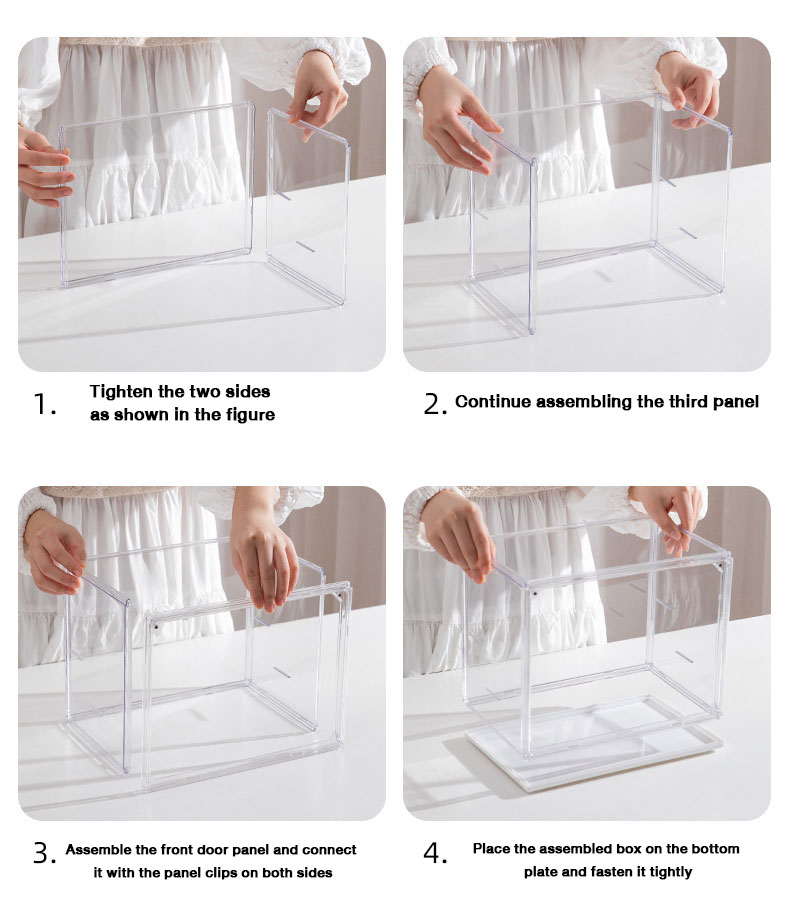 1. Tighten the two sides as shown in the figure

2. Continue assembling the third panel

3. Assemble the front door panel and connect it with the panel clips on both sides

4. Place the assembled box on the bottom plate and fasten it tightly