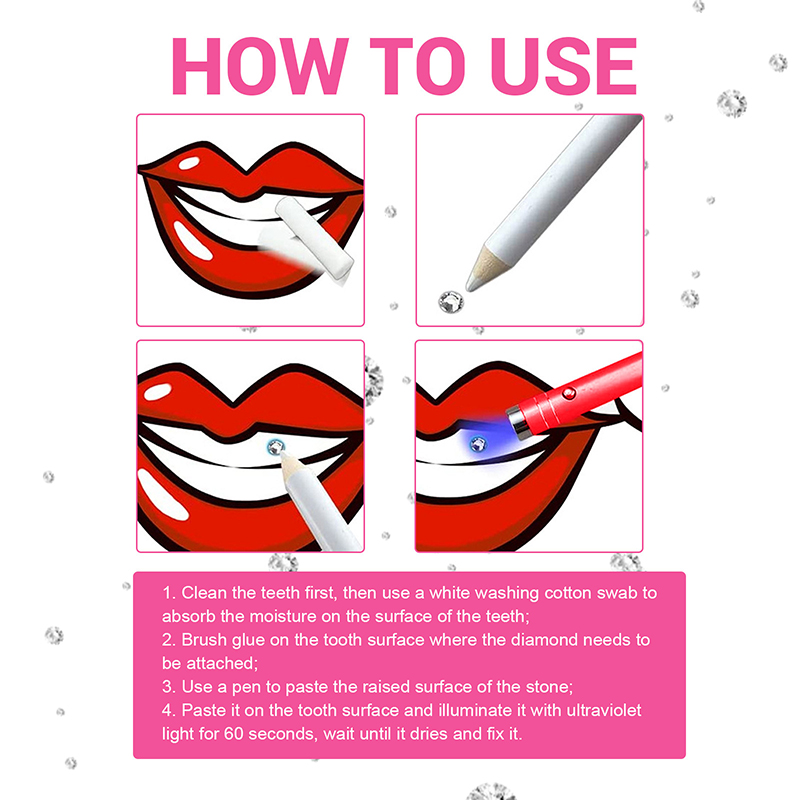 HOW TO USE

1. Clean the teeth first, then use a white washing cotton swab to absorb the moisture on the surface of the teeth;
2. Brush glue on the tooth surface where the diamond needs to be attached;
3. Use a pen to paste the raised surface of the stone;
4. Paste it on the tooth surface and illuminate it with ultraviolet light for 60 seconds, wait until it dries and fix it.