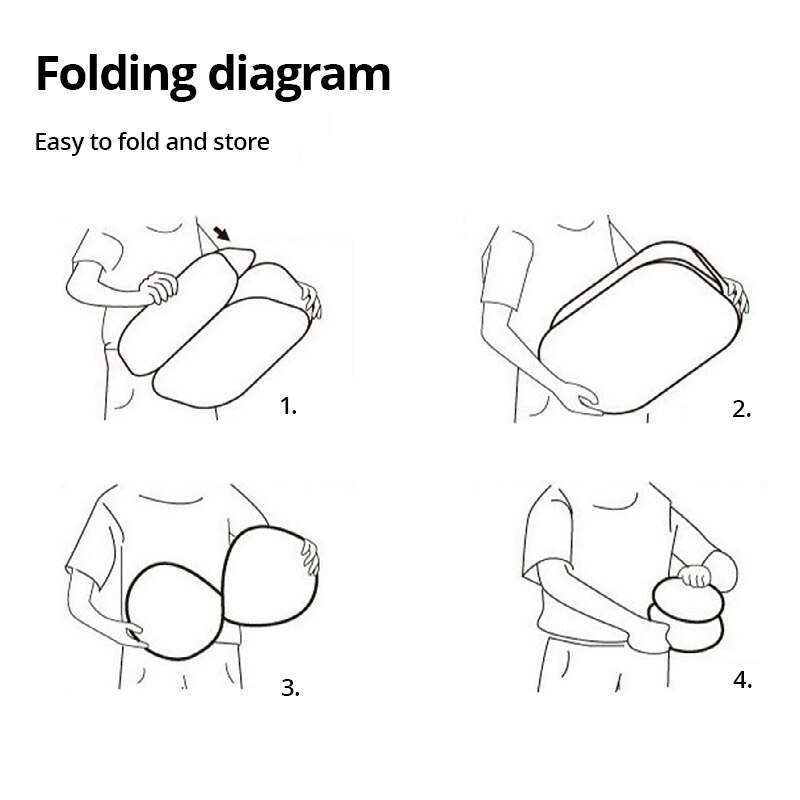 Folding diagram

Easy to fold and store

1.

2.

3.

4.