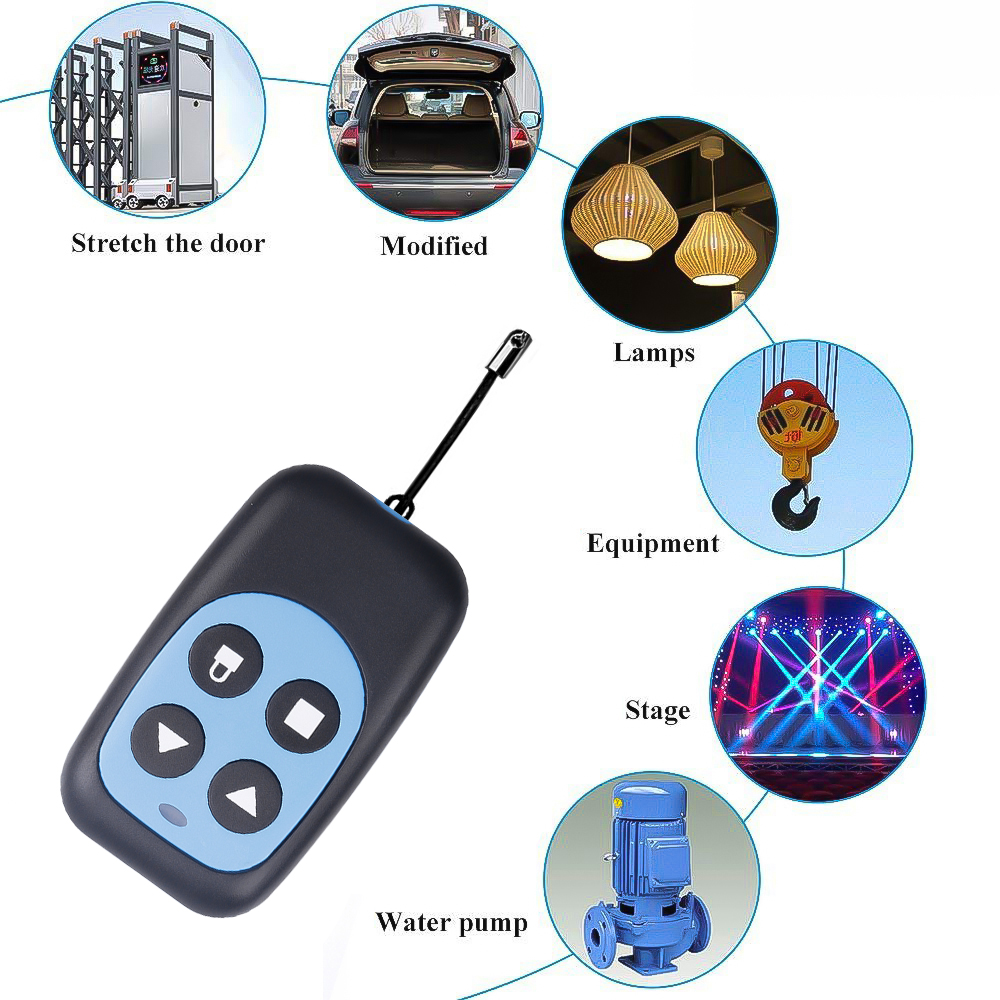 Stretch the door

Modified

Lamps

Equipment

Stage

Water pump