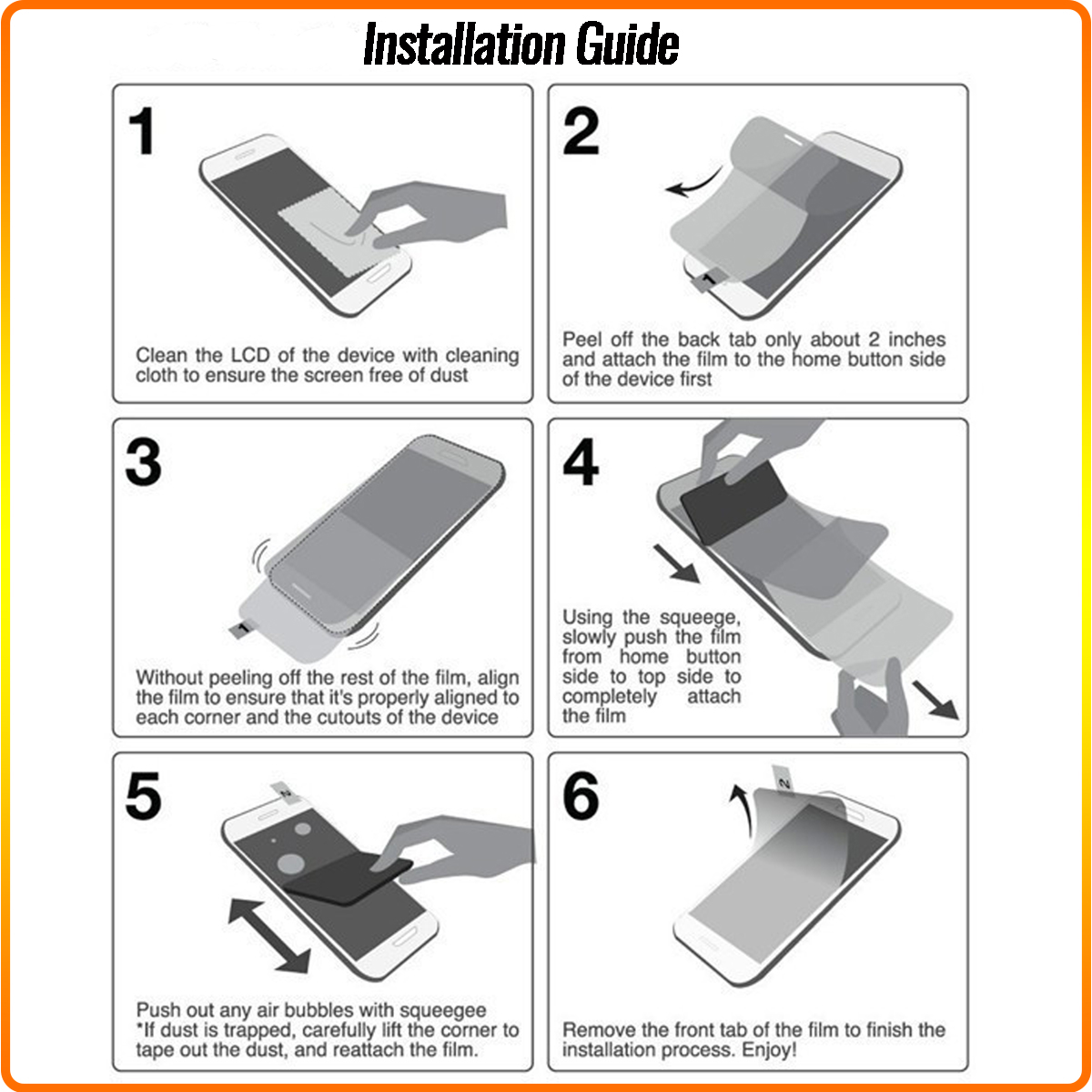 Installation Guide

1

Clean the LCD of the device with cleaning cloth to ensure the screen free of dust

2

1

Peel off the back tab only about 2 inches and attach the film to the home button side of the device first

3

1

Without peeling off the rest of the film, align the film to ensure that it's properly aligned to each corner and the cutouts of the device

4

Using the squeege, slowly push the film from home button side to top side to completely attach the film

5

2

Push out any air bubbles with squeegee
*If dust is trapped, carefully lift the corner to tape out the dust, and reattach the film.

6

2

Remove the front tab of the film to finish the installation process. Enjoy!