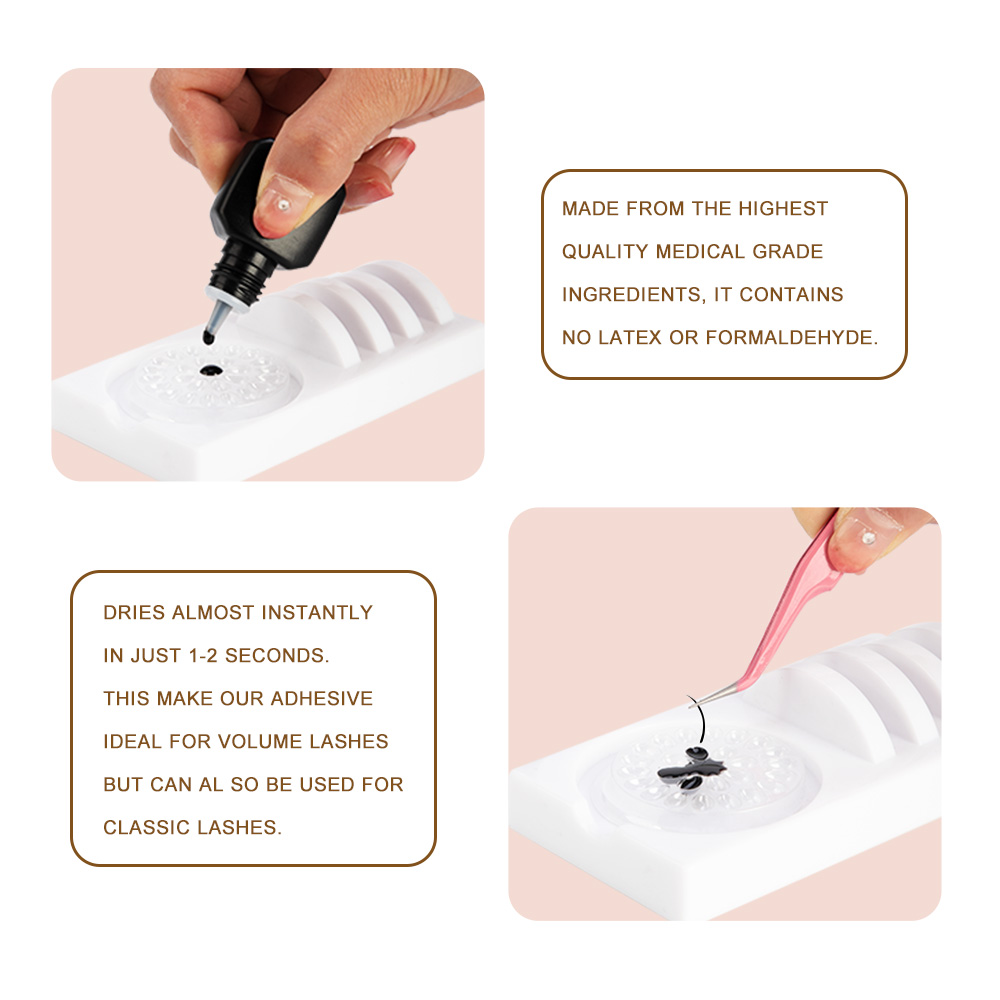 MADE FROM THE HIGHEST QUALITY MEDICAL GRADE INGREDIENTS, IT CONTAINS NO LATEX OR FORMALDEHYDE.

DRIES ALMOST INSTANTLY IN JUST 1-2 SECONDS. THIS MAKE OUR ADHESIVE IDEAL FOR VOLUME LASHES BUT CAN AL SO BE USED FOR CLASSIC LASHES.