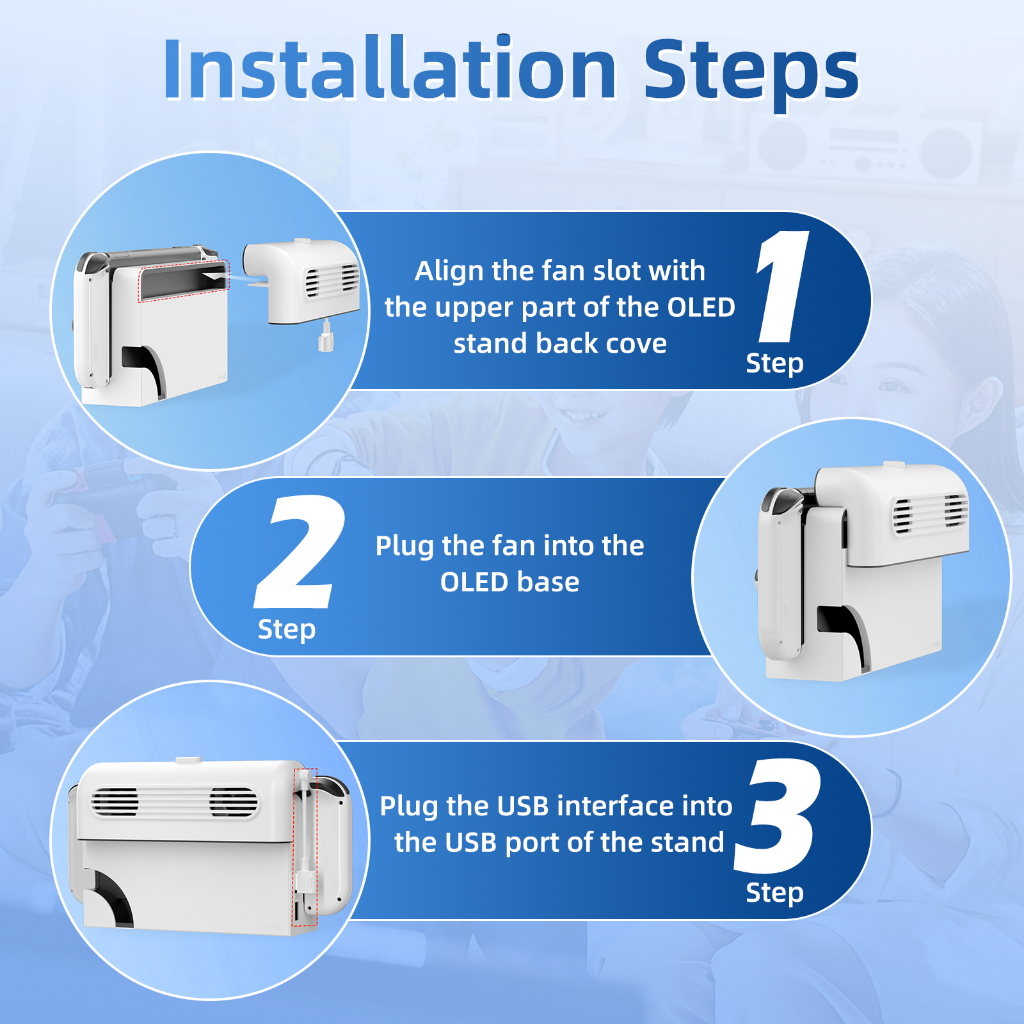 Installation Steps

Align the fan slot with the upper part of the OLED stand back cove

1
Step

2
Step

Plug the fan into the OLED base

Plug the USB interface into the USB port of the stand

3
Step