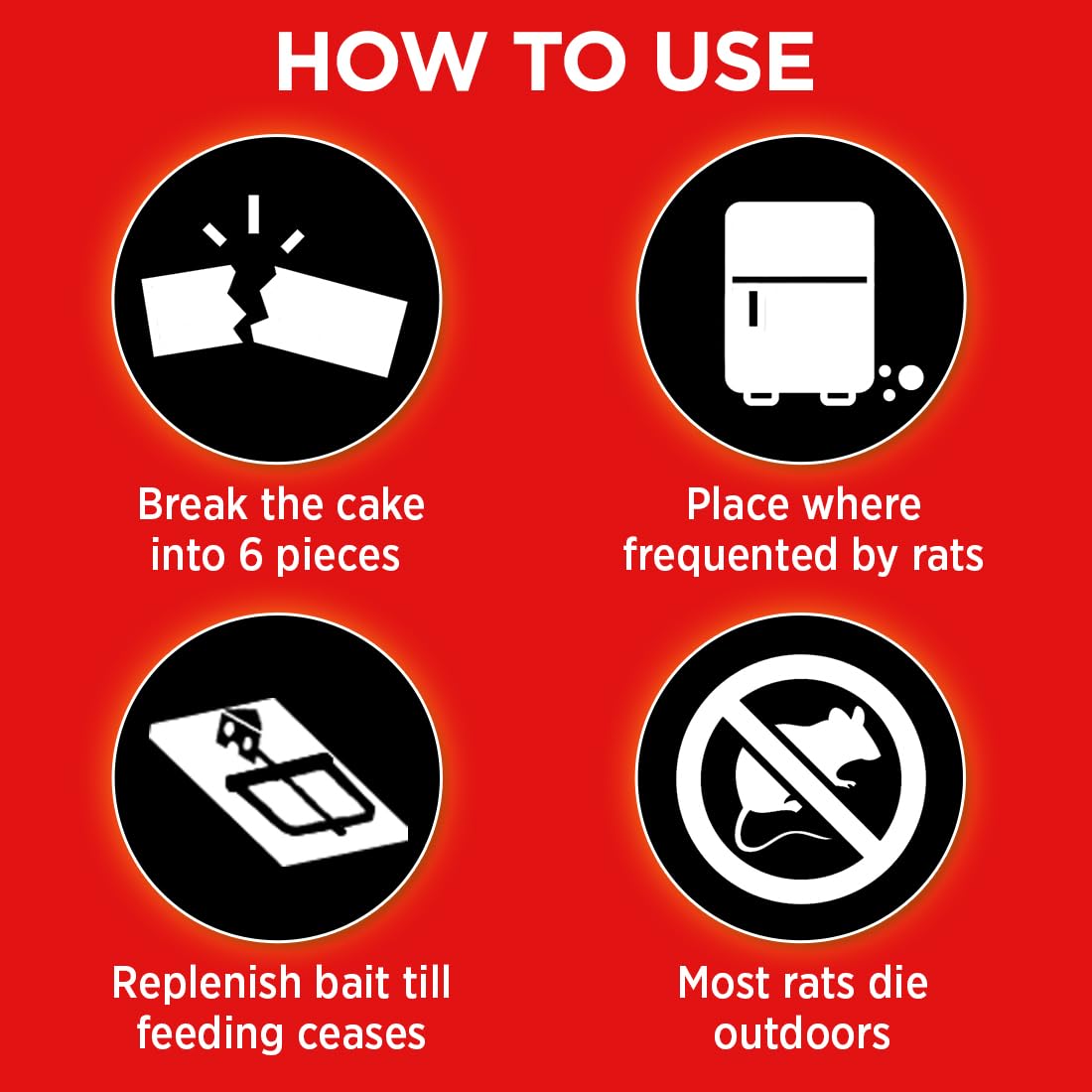 HOW TO USE

Break the cake into 6 pieces

Place where frequented by rats

Replenish bait till feeding ceases

Most rats die outdoors