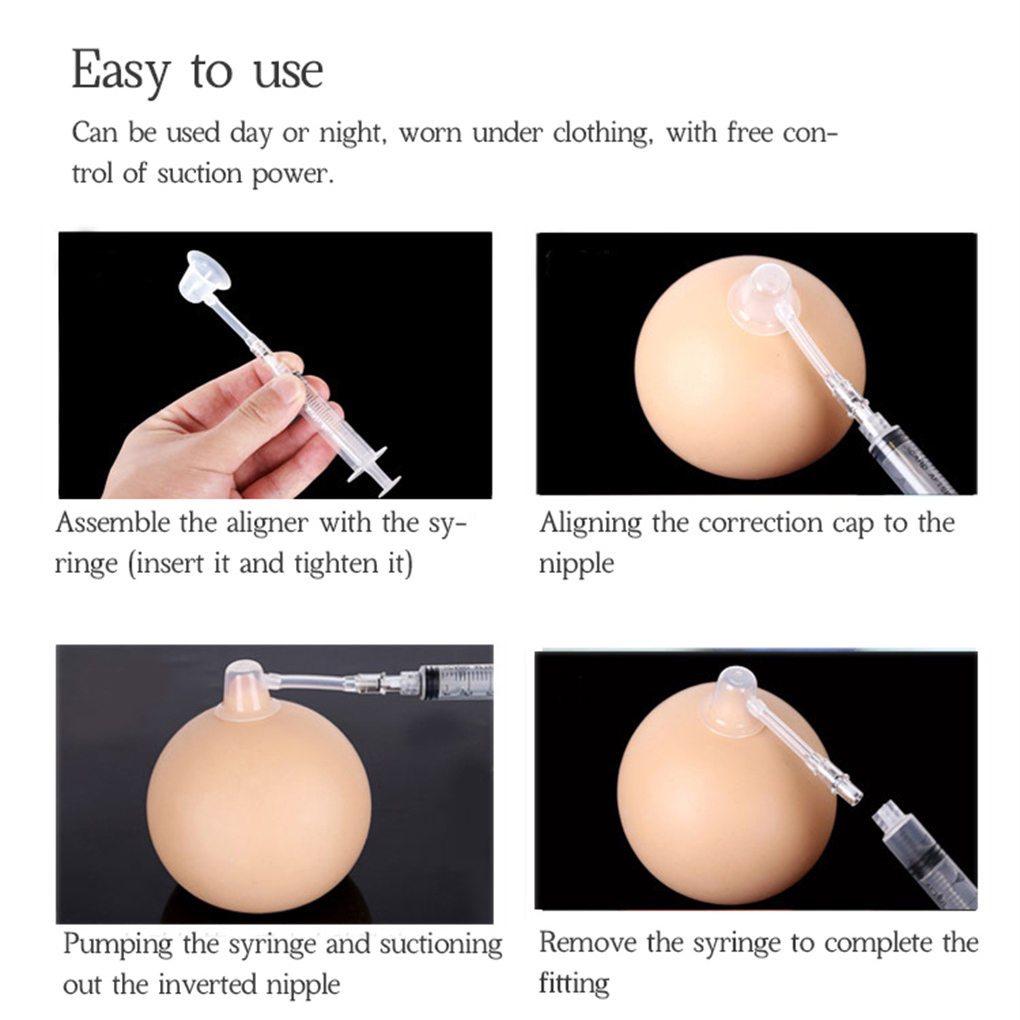 Easy to use

Can be used day or night, worn under clothing, with free control of suction power.

Assemble the aligner with the syringe (insert it and tighten it)

Aligning the correction cap to the nipple

Pumping the syringe and suctioning out the inverted nipple

Remove the syringe to complete the fitting