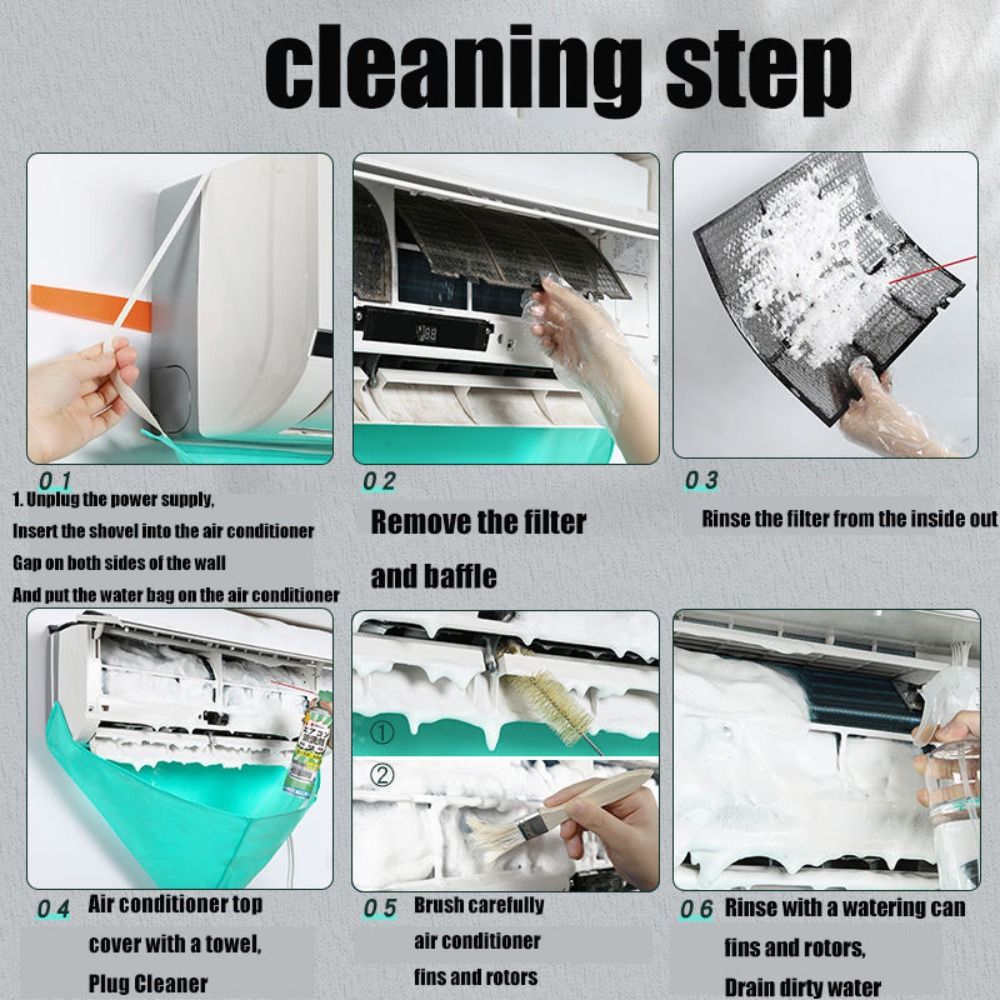 cleaning step

01
1. Unplug the power supply,
Insert the shovel into the air conditioner
Gap on both sides of the wall
And put the water bag on the air conditioner

02
Remove the filter and baffle

03
Rinse the filter from the inside out

①
②

04 Air conditioner top cover with a towel, Plug Cleaner

05 Brush carefully air conditioner fins and rotors

06 Rinse with a watering can fins and rotors, Drain dirty water