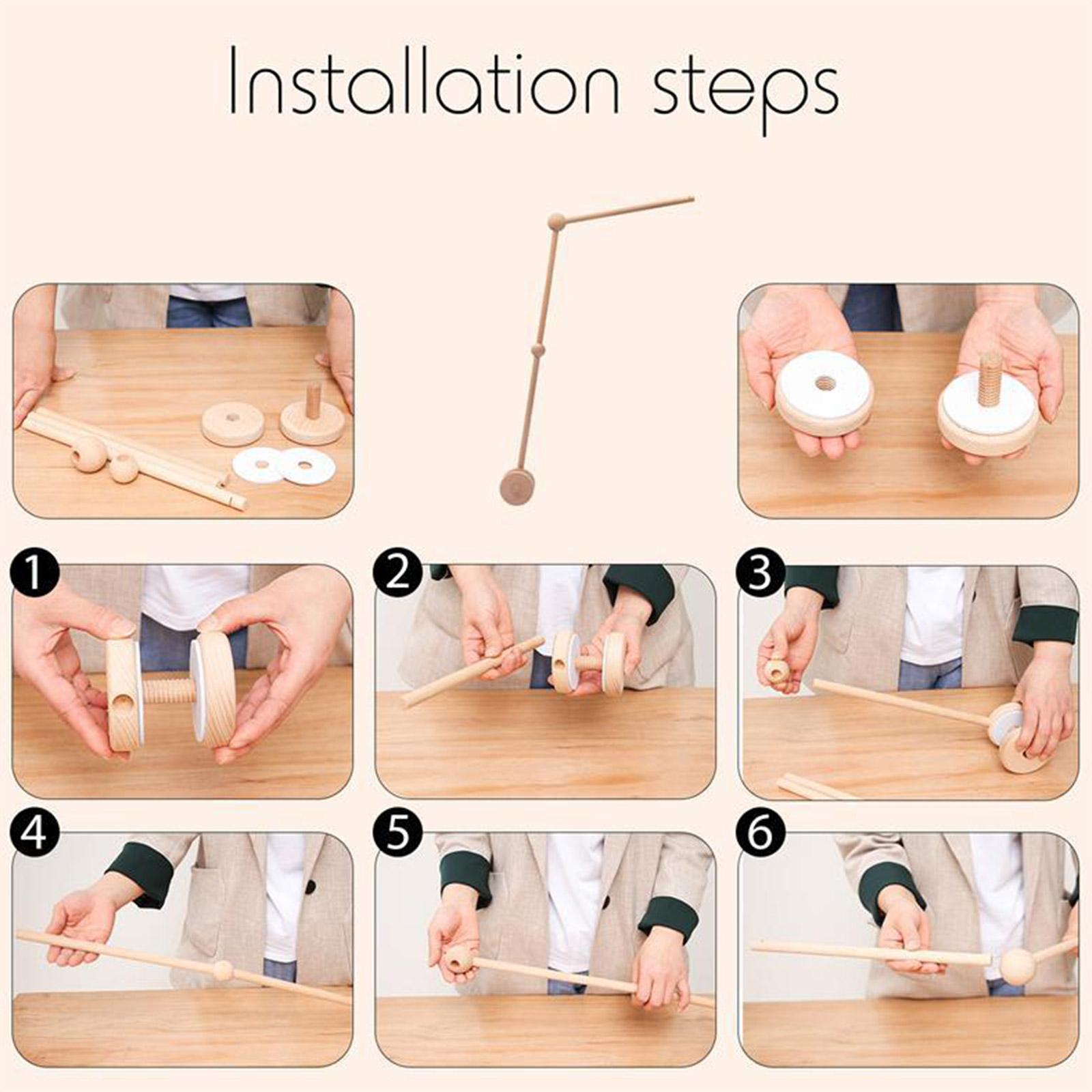 Installation steps

1

2

3

4

5

6