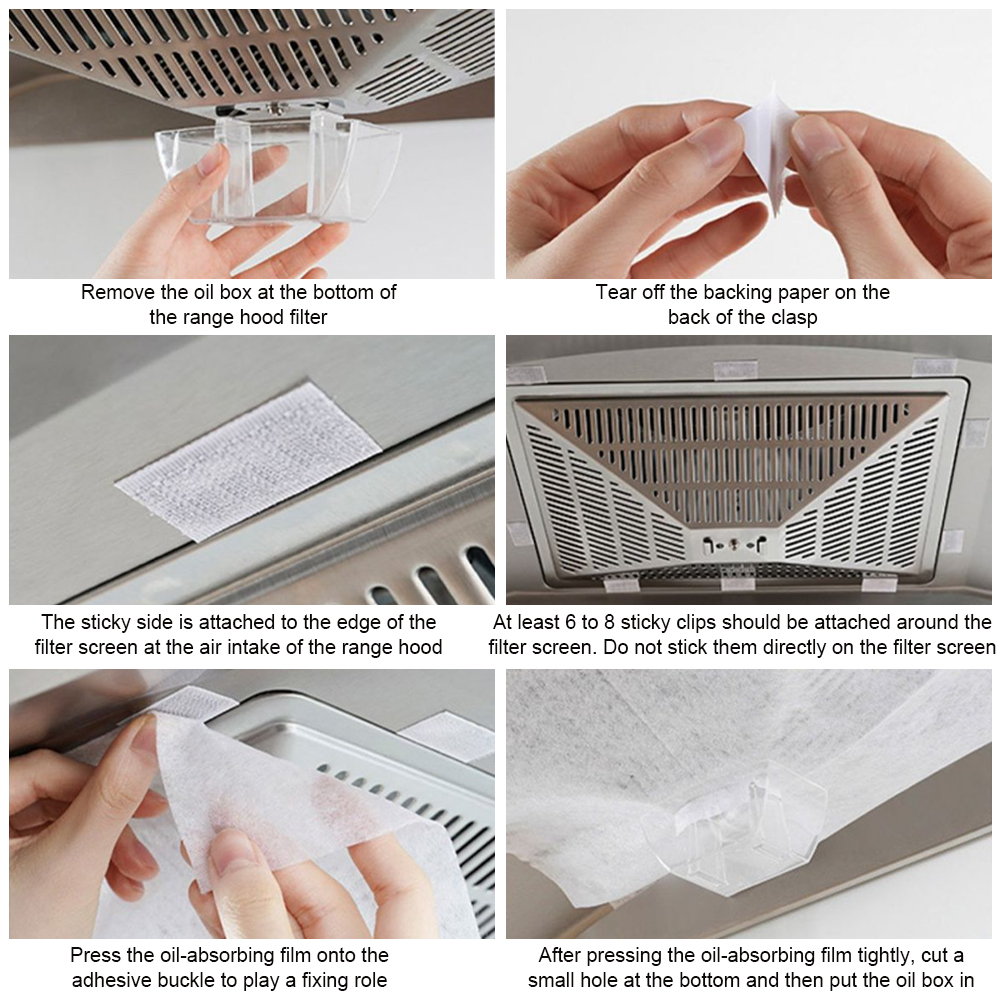 Remove the oil box at the bottom of the range hood filter

Tear off the backing paper on the back of the clasp

The sticky side is attached to the edge of the filter screen at the air intake of the range hood

At least 6 to 8 sticky clips should be attached around the filter screen. Do not stick them directly on the filter screen

Press the oil-absorbing film onto the adhesive buckle to play a fixing role

After pressing the oil-absorbing film tightly, cut a small hole at the bottom and then put the oil box in