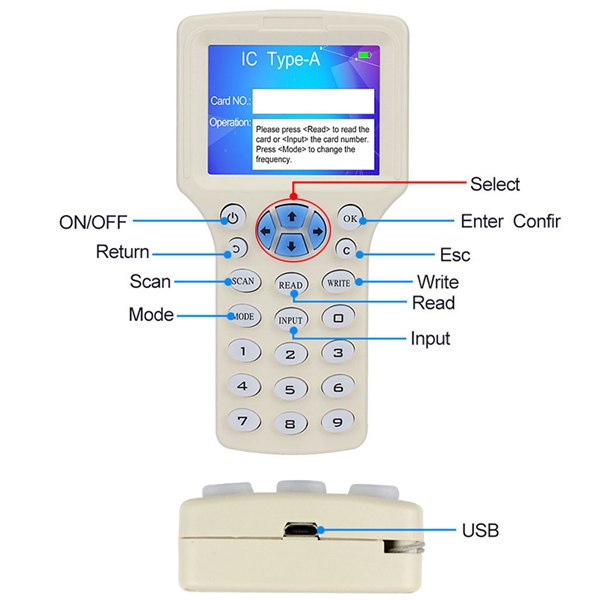 IC Type-A

Card NO.:

Operation: Please press <Read> to read the card or <Input> the card number. Press <Mode> to change the frequency.

Select

ON/OFF

OK

Enter Confir

Return

C

Esc

Scan

SCAN

READ

WRITE

Write

Read

Mode

MODE

INPUT

0

Input

1
2
3
4
5
6
7
8
9

USB