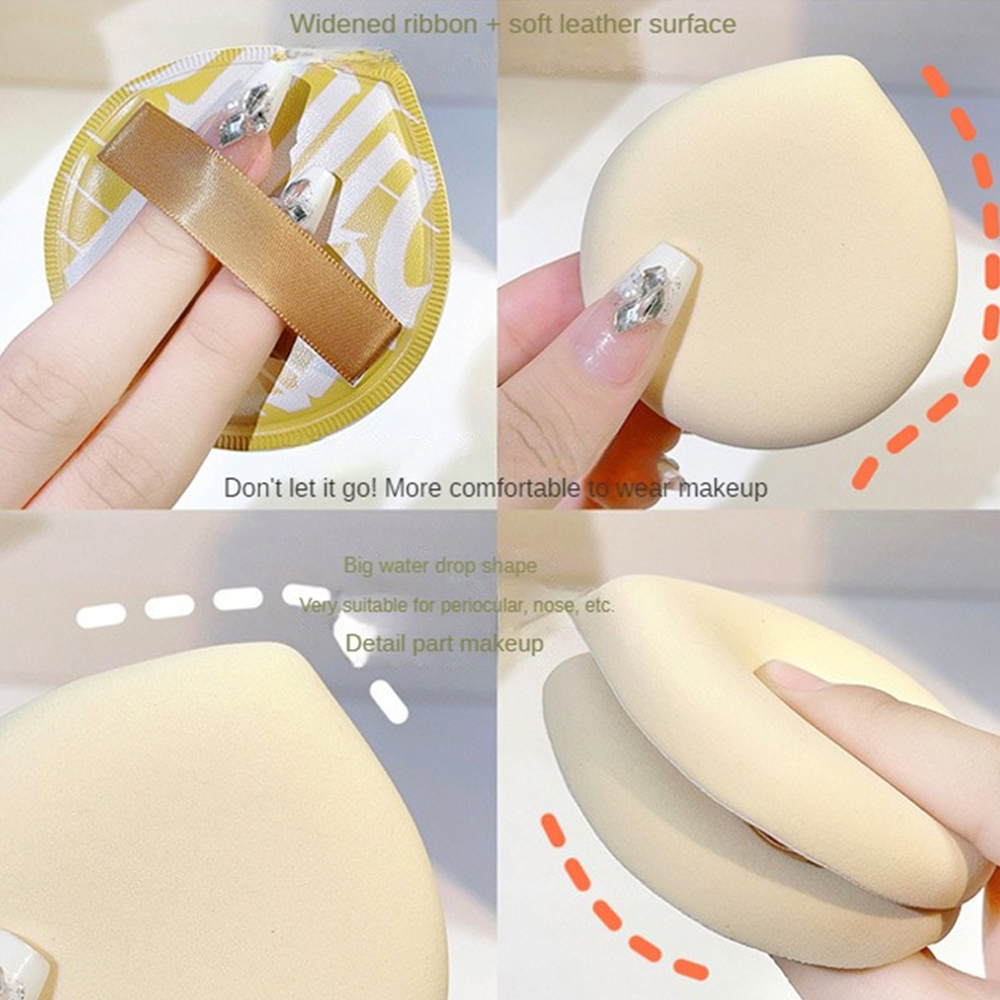 Widened ribbon + soft leather surface

Don't let it go! More comfortable to wear makeup

Big water drop shape

Very suitable for periocular, nose, etc.

Detail part makeup