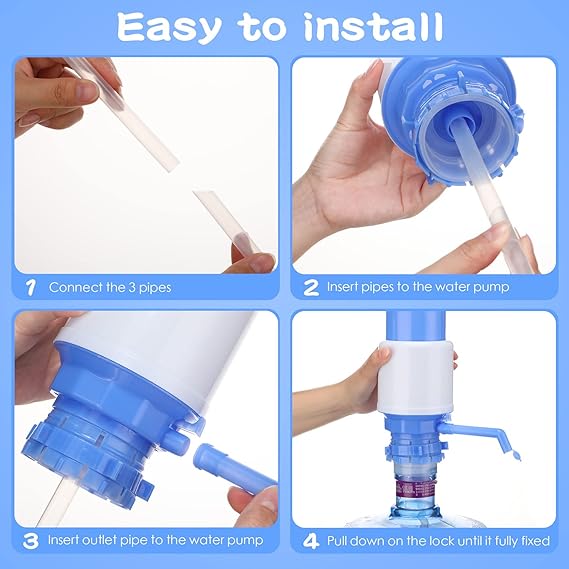 Easy to install

1 Connect the 3 pipes

2 Insert pipes to the water pump

3 Insert outlet pipe to the water pump

4 Pull down on the lock until it fully fixed