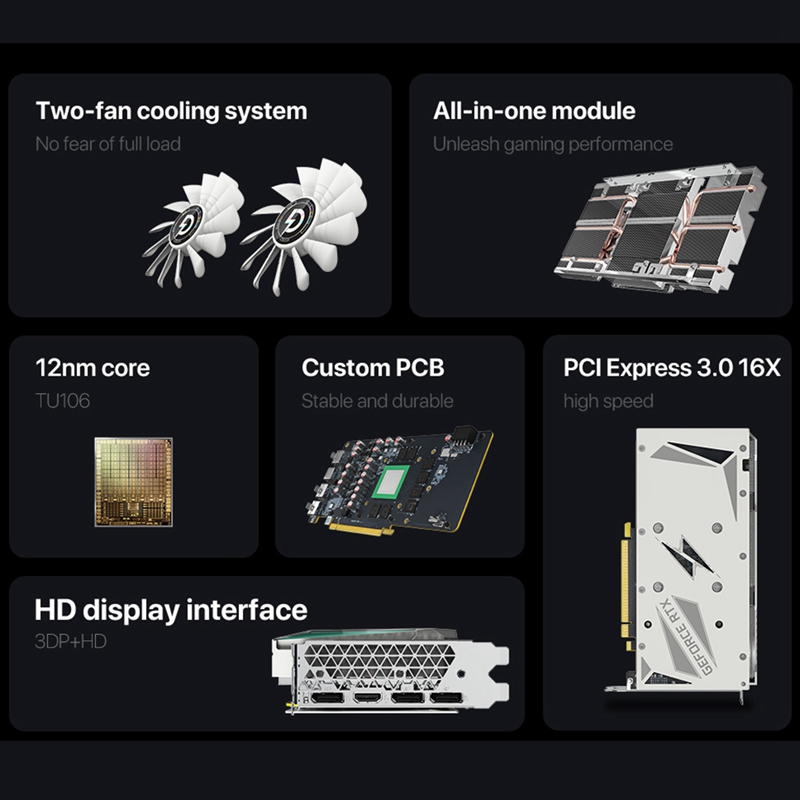 Two-fan cooling system
No fear of full load

All-in-one module
Unleash gaming performance

12nm core
TU106

Custom PCB
Stable and durable

PCI Express 3.0 16X
high speed

GEFORCE RTX

HD display interface
3DP+HD