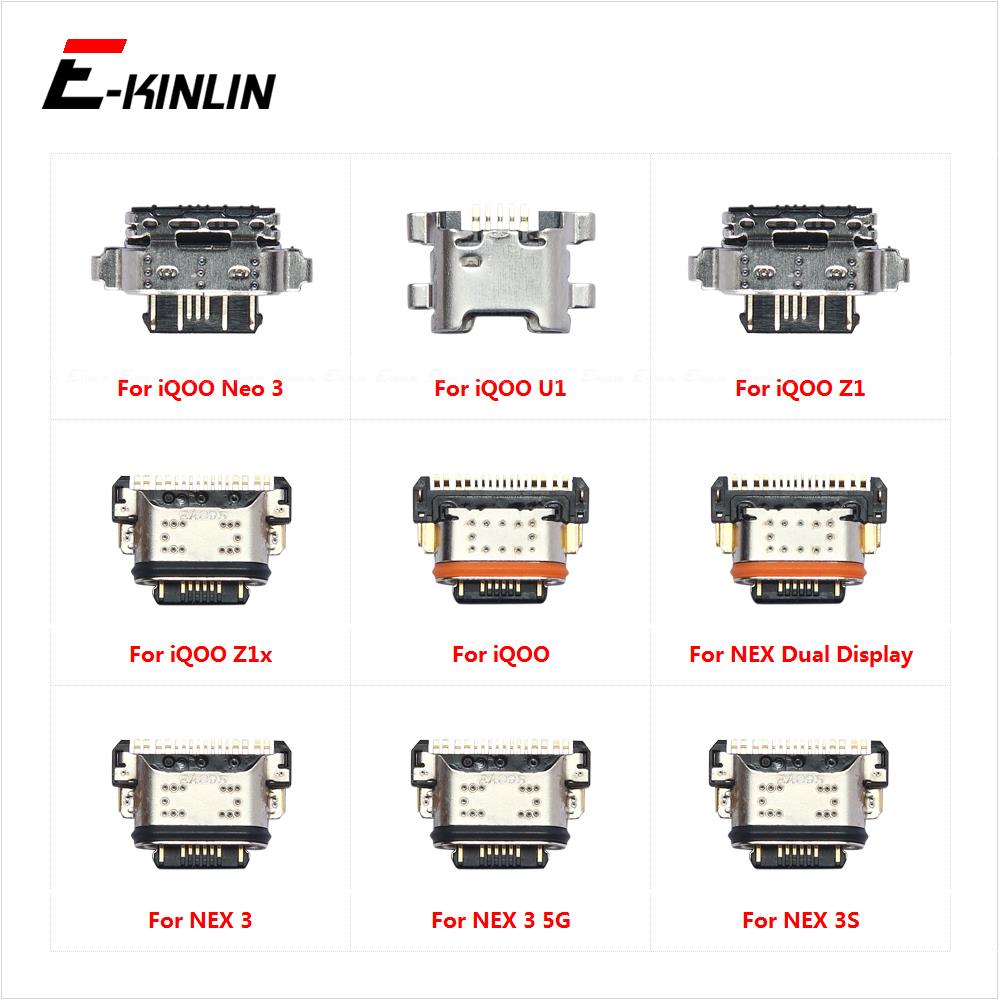 E-KINLIN

For iQOO Neo 3

For iQOO U1

For iQOO Z1

For iQOO Z1x

For iQOO

For NEX Dual Display

For NEX 3

For NEX 3 5G

For NEX 3S