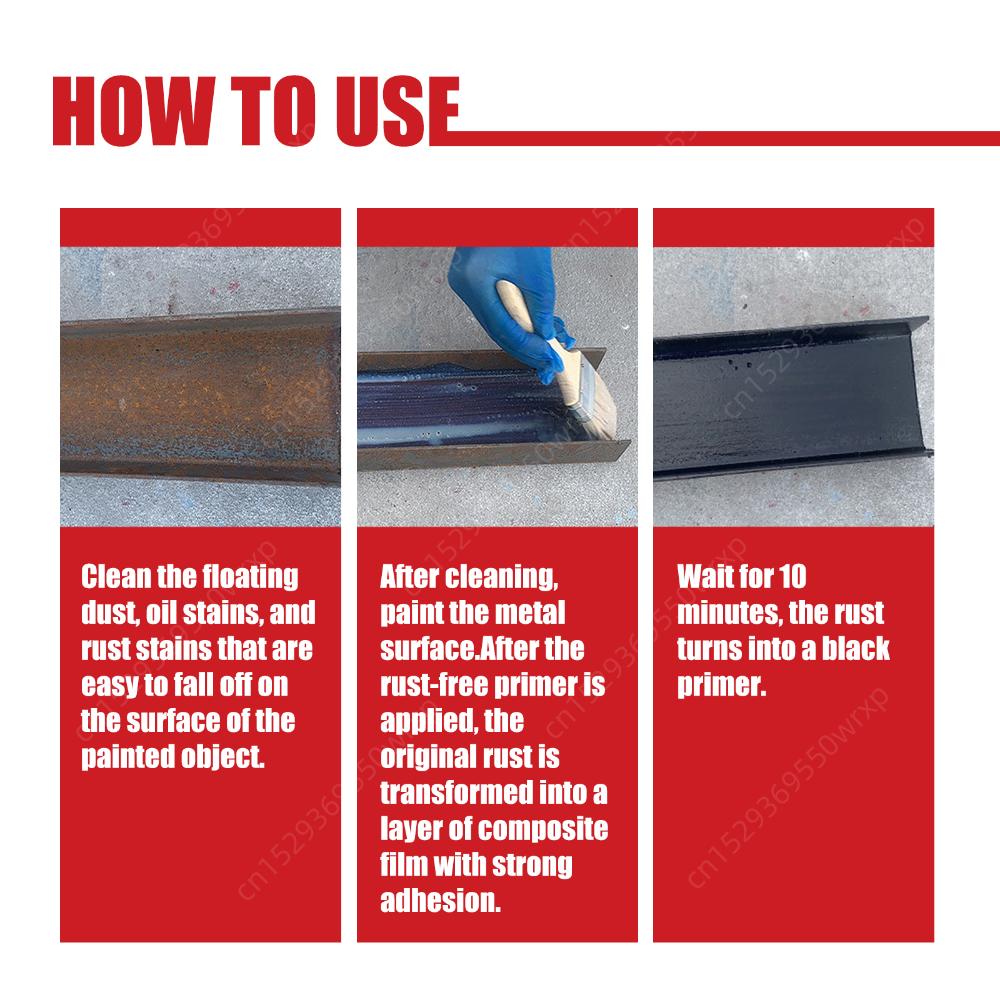 HOW TO USE

Clean the floating dust, oil stains, and rust stains that are easy to fall off on the surface of the painted object.

After cleaning, paint the metal surface.After the rust-free primer is applied, the original rust is transformed into a layer of composite film with strong adhesion.

Wait for 10 minutes, the rust turns into a black primer.

cn1529369550wrxp