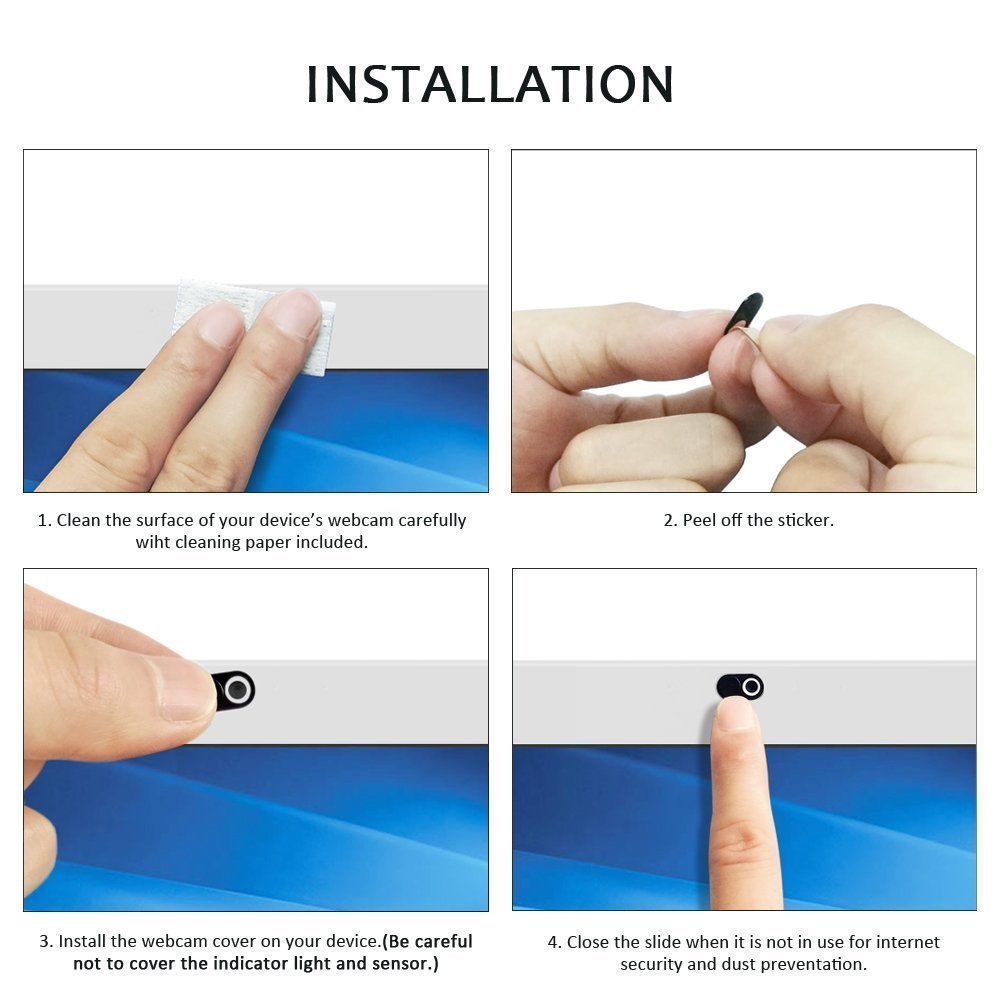 INSTALLATION

1. Clean the surface of your device's webcam carefully wiht cleaning paper included.

2. Peel off the sticker.

3. Install the webcam cover on your device.(Be careful not to cover the indicator light and sensor.)

4. Close the slide when it is not in use for internet security and dust preventation.