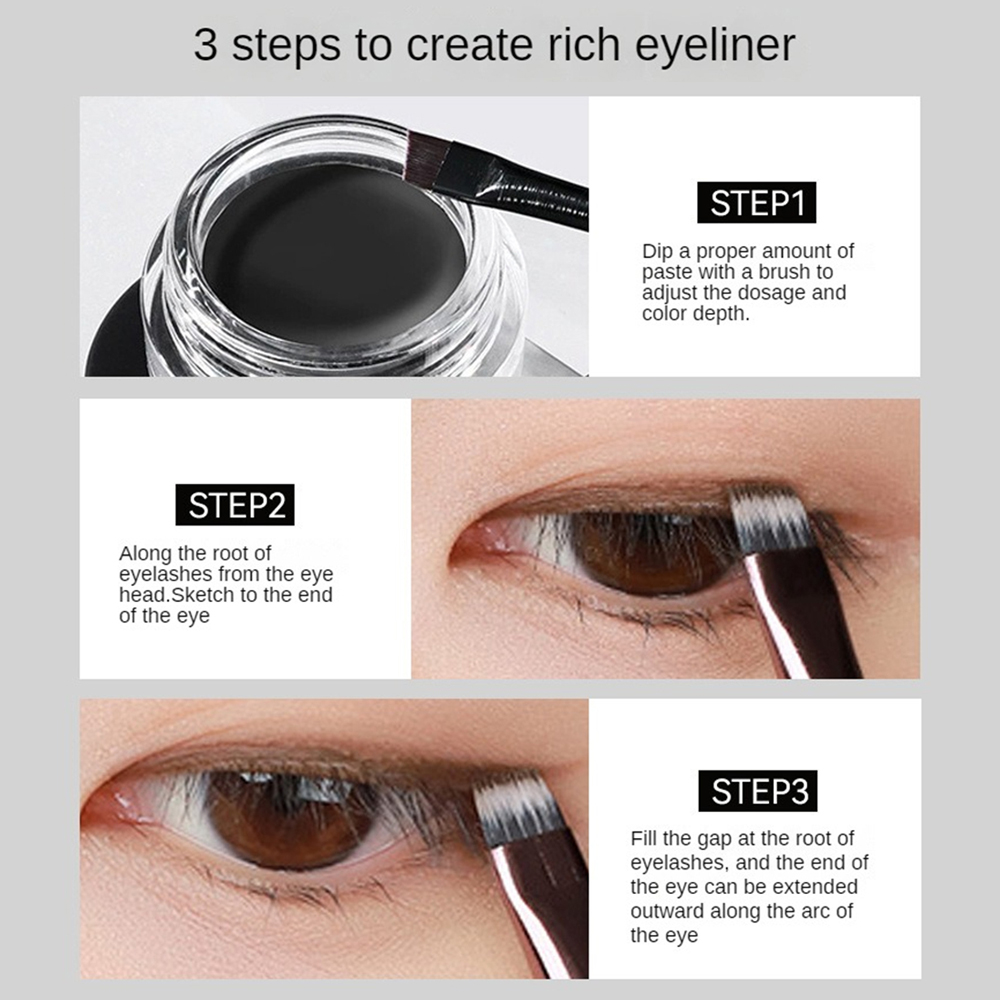 3 steps to create rich eyeliner

STEP1

Dip a proper amount of paste with a brush to adjust the dosage and color depth.

STEP2

Along the root of eyelashes from the eye head.Sketch to the end of the eye

STEP3

Fill the gap at the root of eyelashes, and the end of the eye can be extended outward along the arc of the eye