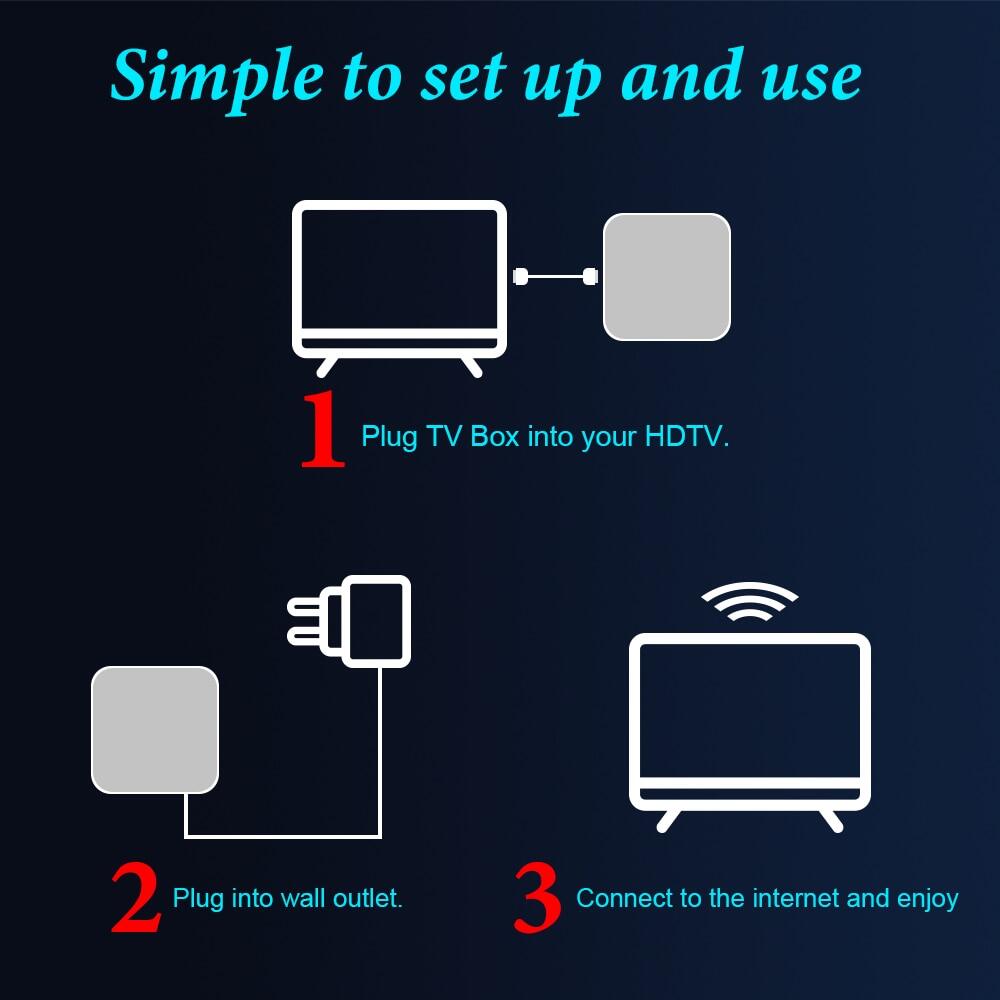 Simple to set up and use

1 Plug TV Box into your HDTV.

2 Plug into wall outlet.

3 Connect to the internet and enjoy