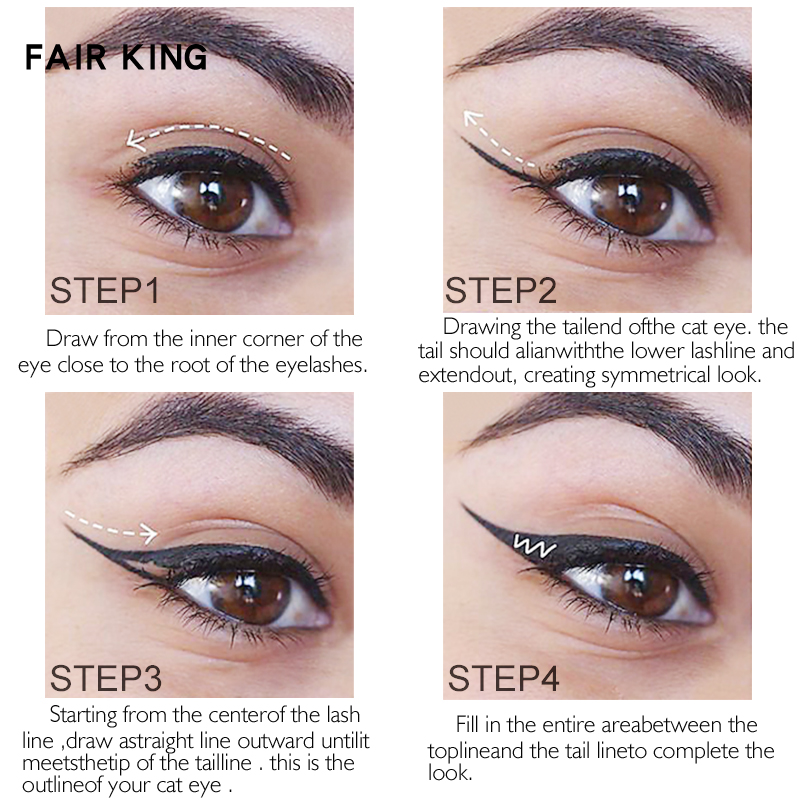 FAIR KING

STEP1

Draw from the inner corner of the eye close to the root of the eyelashes.

STEP2

Drawing the tailend ofthe cat eye. the tail should alianwiththe lower lashline and extendout, creating symmetrical look.

STEP3

Starting from the centerof the lash line ,draw astraight line outward untilit meetsthetip of the tailline . this is the outlineof your cat eye .

STEP4

Fill in the entire areabetween the toplineand the tail lineto complete the look.