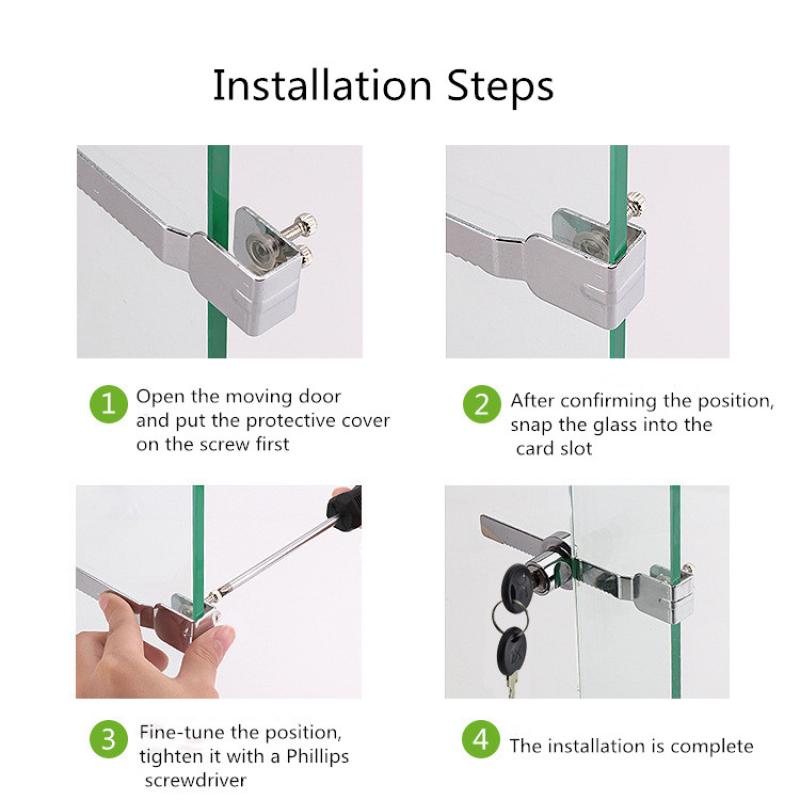 Installation Steps

1 Open the moving door and put the protective cover on the screw first

2 After confirming the position, snap the glass into the card slot

3 Fine-tune the position, tighten it with a Phillips screwdriver

4 The installation is complete