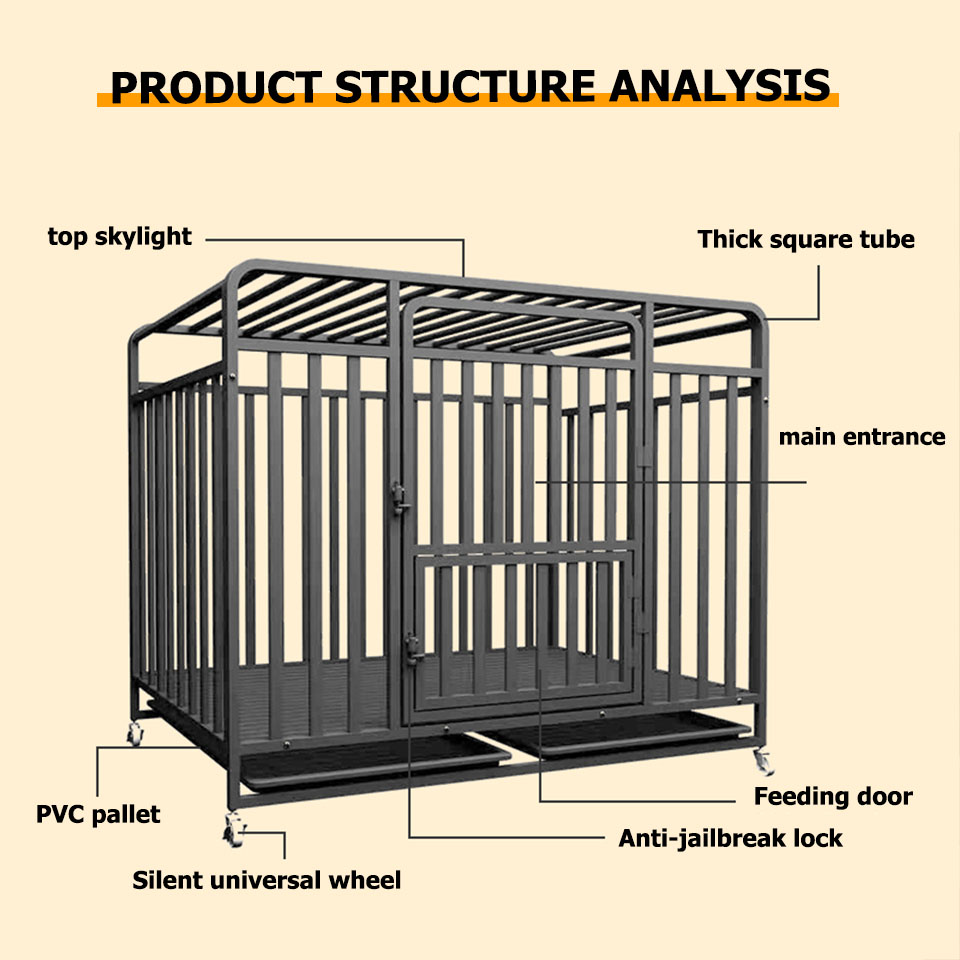 PRODUCT STRUCTURE ANALYSIS

top skylight

Thick square tube

main entrance

PVC pallet

Feeding door

Anti-jailbreak lock

Silent universal wheel