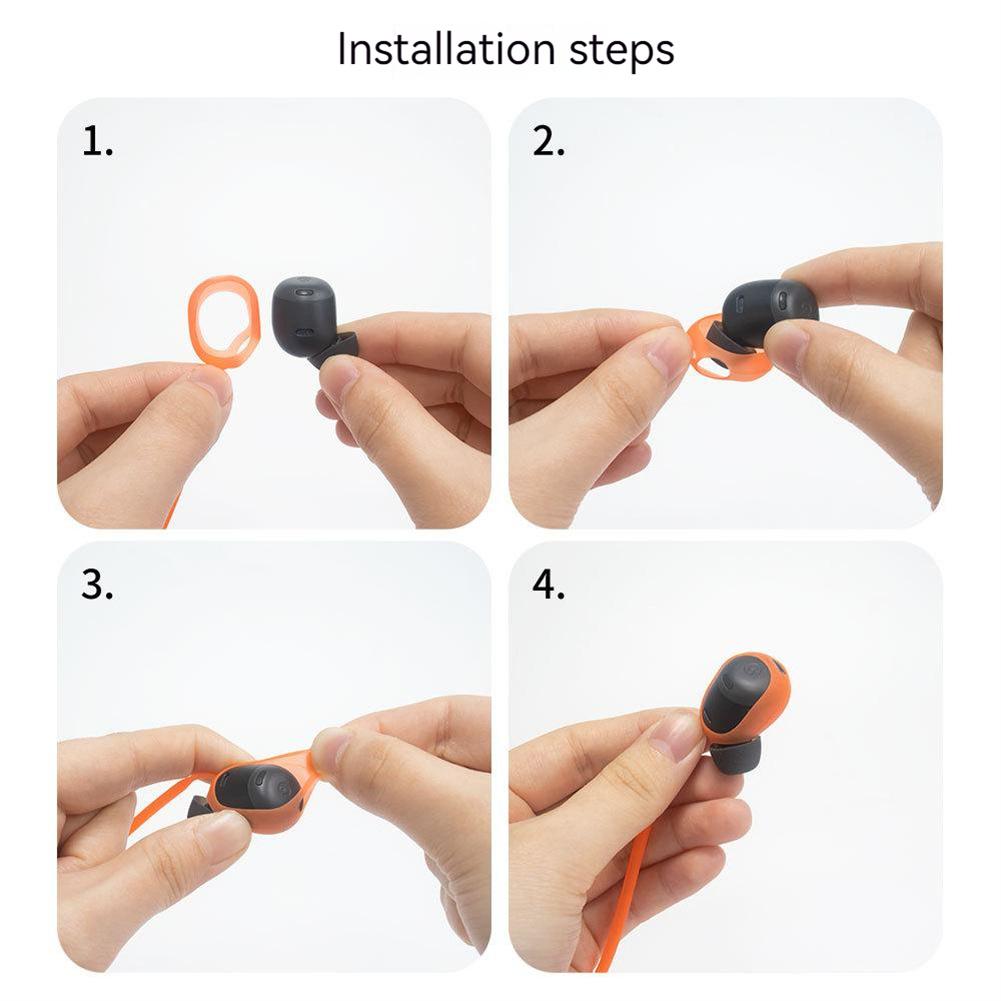 Installation steps

1.

2.

3.

4.