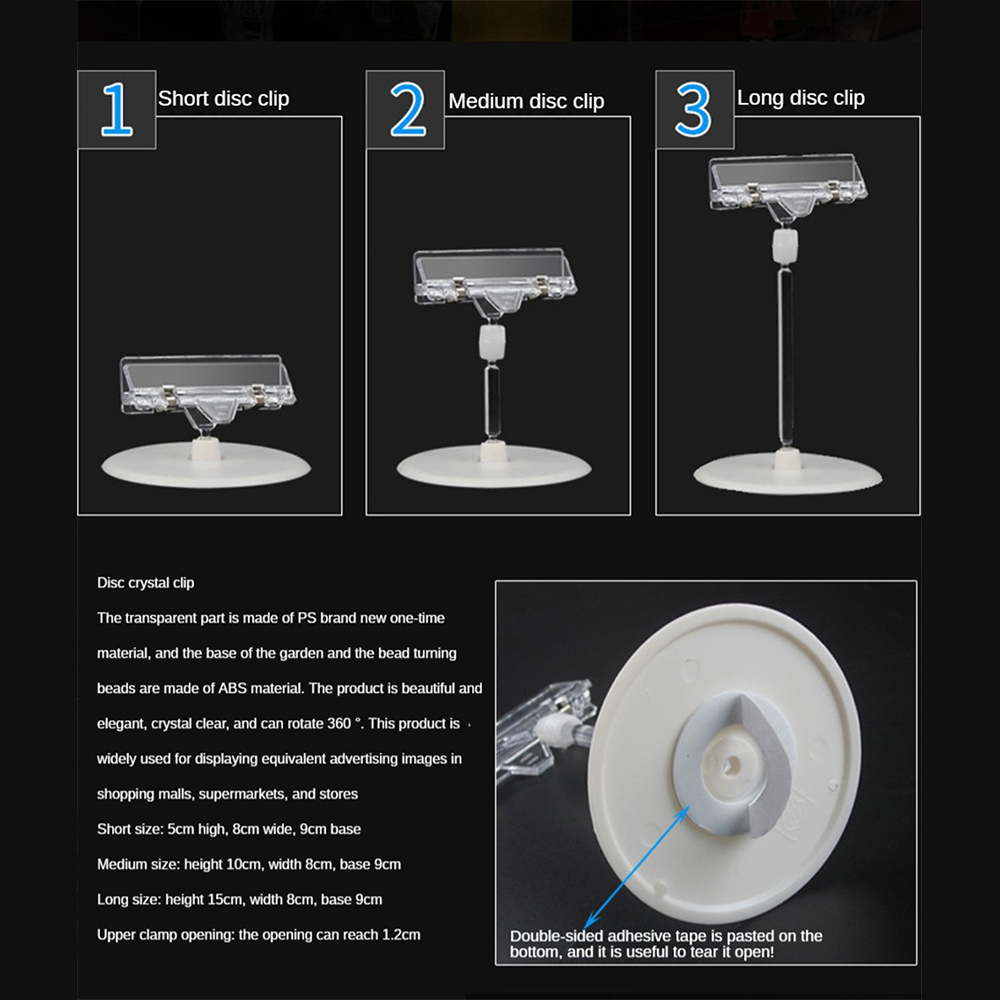 1 Short disc clip

2 Medium disc clip

3 Long disc clip

Disc crystal clip

The transparent part is made of PS brand new one-time material, and the base of the garden and the bead turning beads are made of ABS material. The product is beautiful and elegant, crystal clear, and can rotate 360 °. This product is widely used for displaying equivalent advertising images in shopping malls, supermarkets, and stores

Short size: 5cm high, 8cm wide, 9cm base

Medium size: height 10cm, width 8cm, base 9cm

Long size: height 15cm, width 8cm, base 9cm

Upper clamp opening: the opening can reach 1.2cm

Double-sided adhesive tape is pasted on the bottom, and it is useful to tear it open!