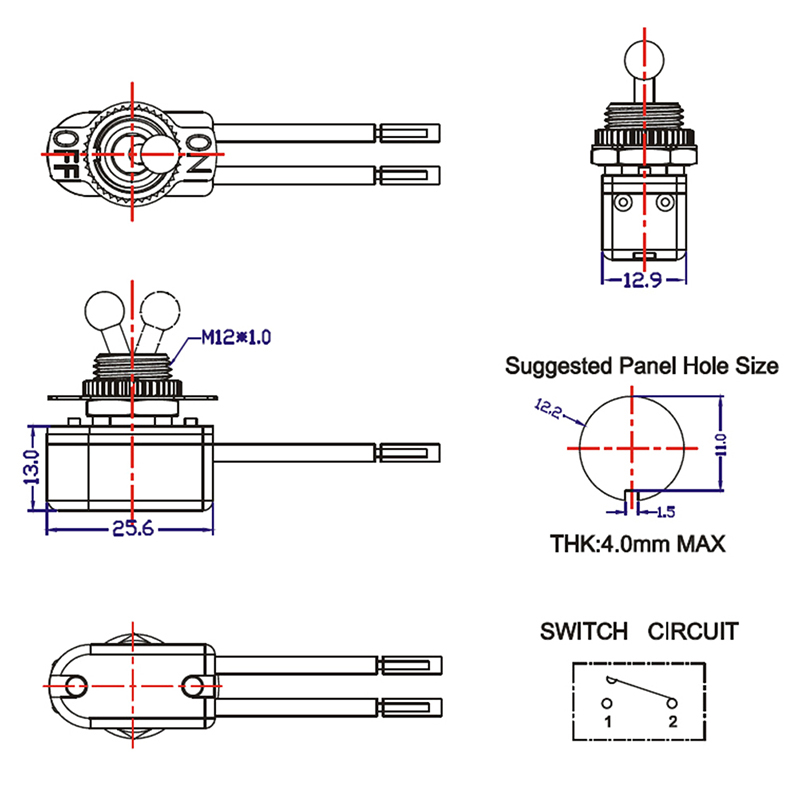 OFF
ON

12.9

M12*1.0

13.0

25.6

Suggested Panel Hole Size

12.2

11.0

1.5

THK:4.0mm MAX

SWITCH CIRCUIT

1 2