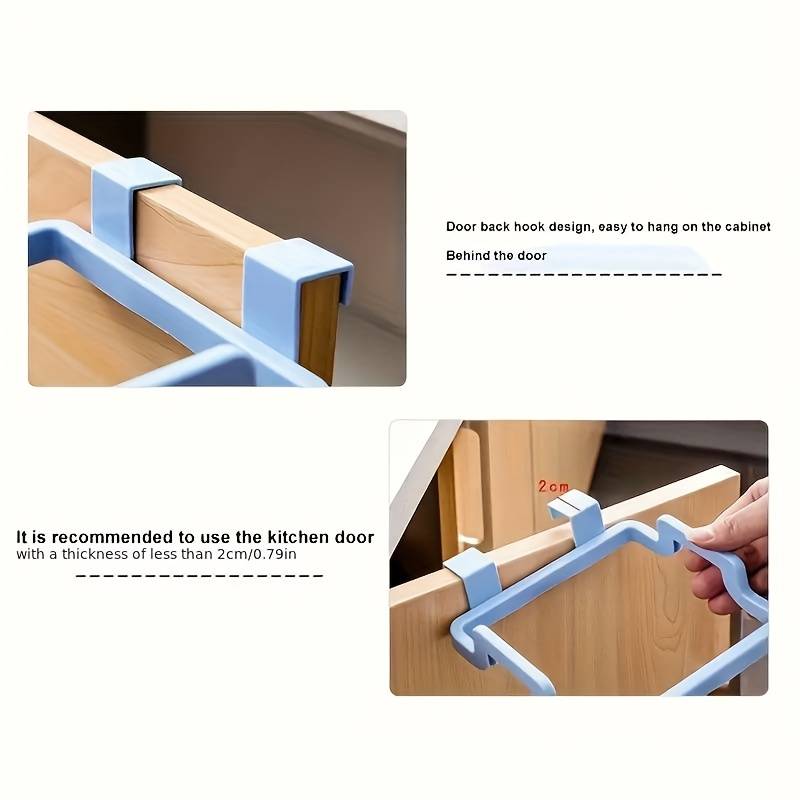 Door back hook design, easy to hang on the cabinet

Behind the door

2cm

It is recommended to use the kitchen door
with a thickness of less than 2cm/0.79in