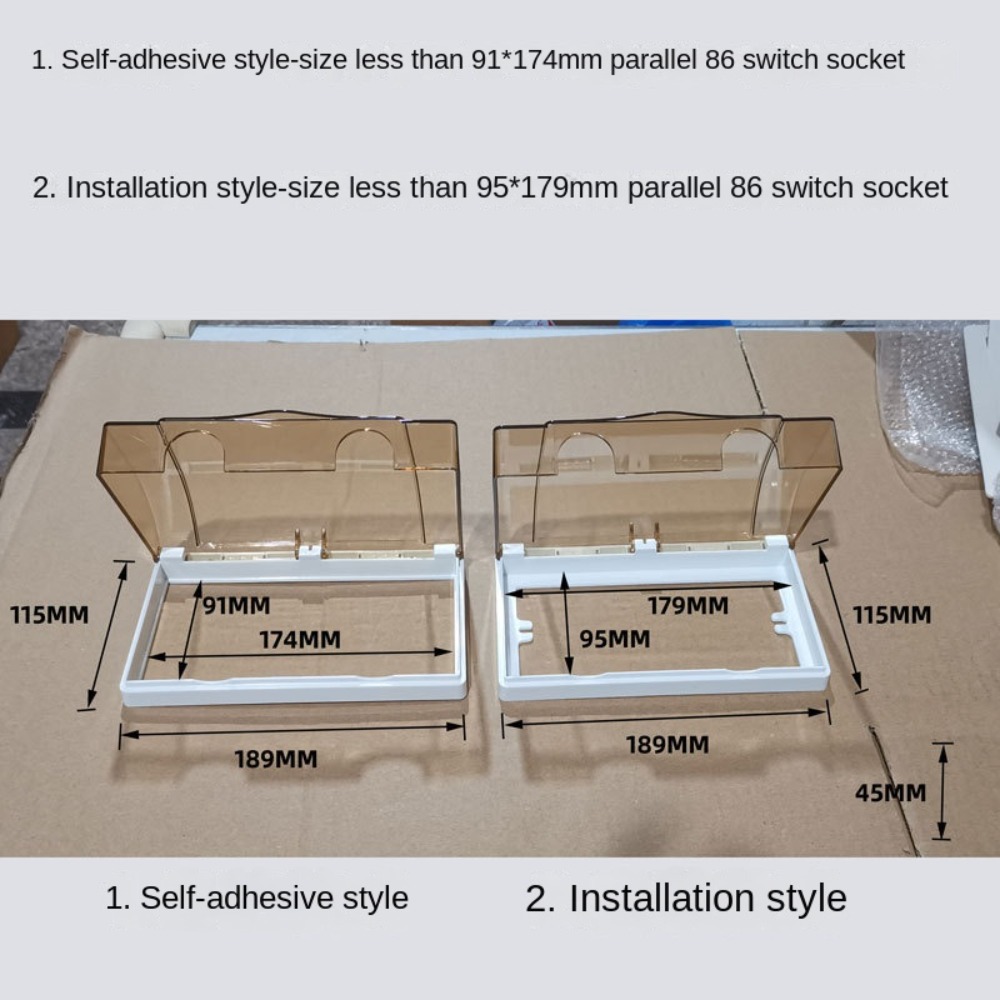 1. Self-adhesive style-size less than 91*174mm parallel 86 switch socket

2. Installation style-size less than 95*179mm parallel 86 switch socket

115MM
91MM
174MM
189MM

179MM
95MM
115MM
189MM
45MM

1. Self-adhesive style

2. Installation style