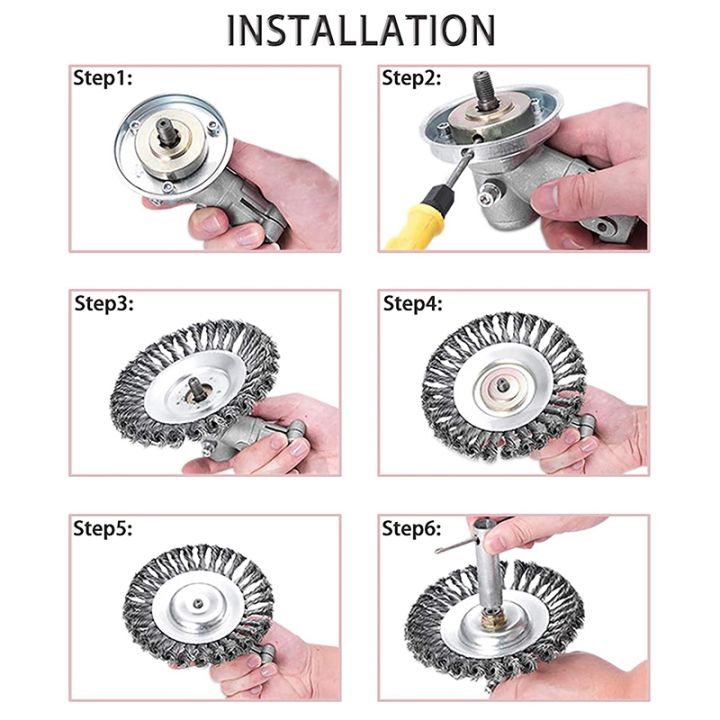 INSTALLATION

Step1:

Step2:

Step3:

Step4:

Step5:

Step6: