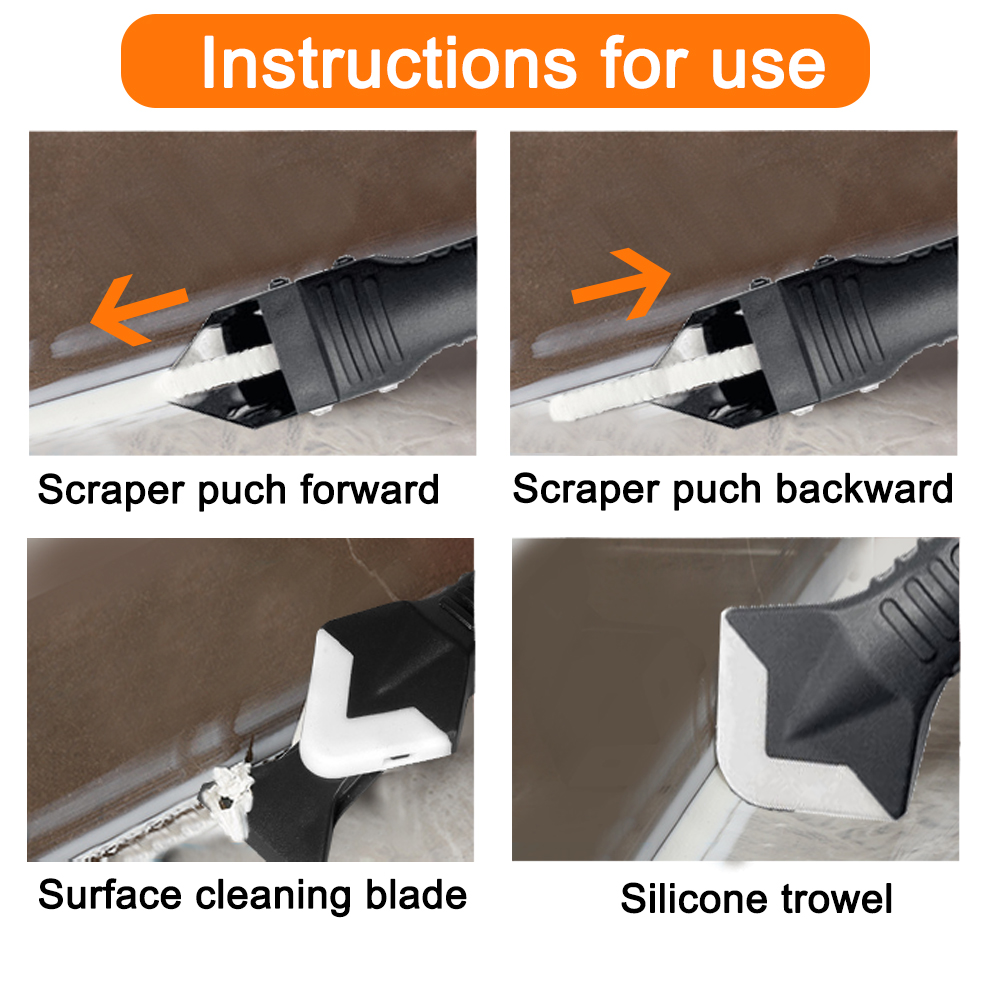 Instructions for use

Scraper puch forward

Scraper puch backward

Surface cleaning blade

Silicone trowel