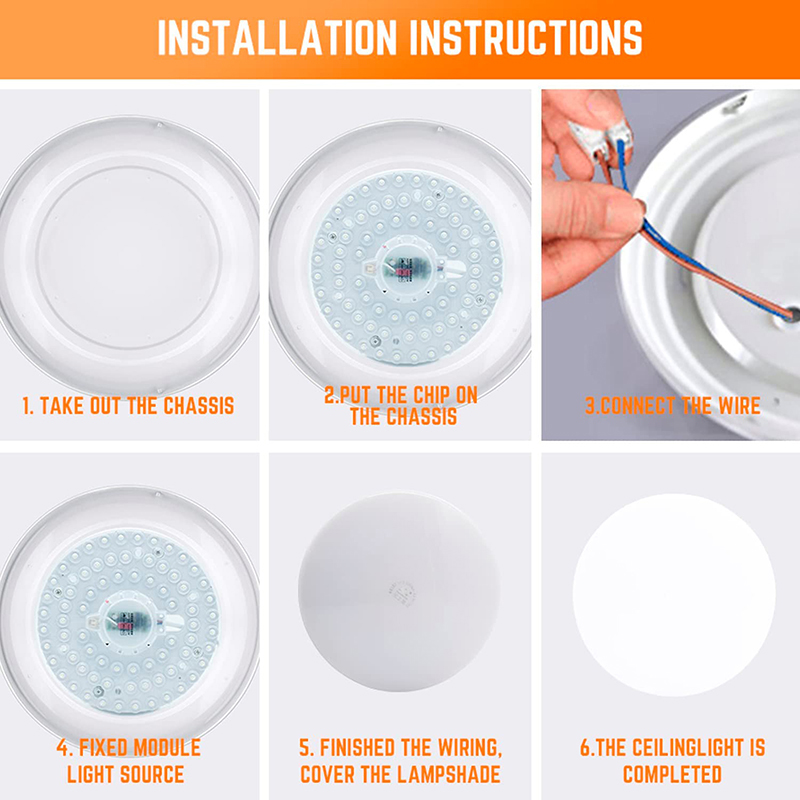 INSTALLATION INSTRUCTIONS

1. TAKE OUT THE CHASSIS

2.PUT THE CHIP ON THE CHASSIS

3.CONNECT THE WIRE

4. FIXED MODULE LIGHT SOURCE

5. FINISHED THE WIRING, COVER THE LAMPSHADE

6.THE CEILINGLIGHT IS COMPLETED