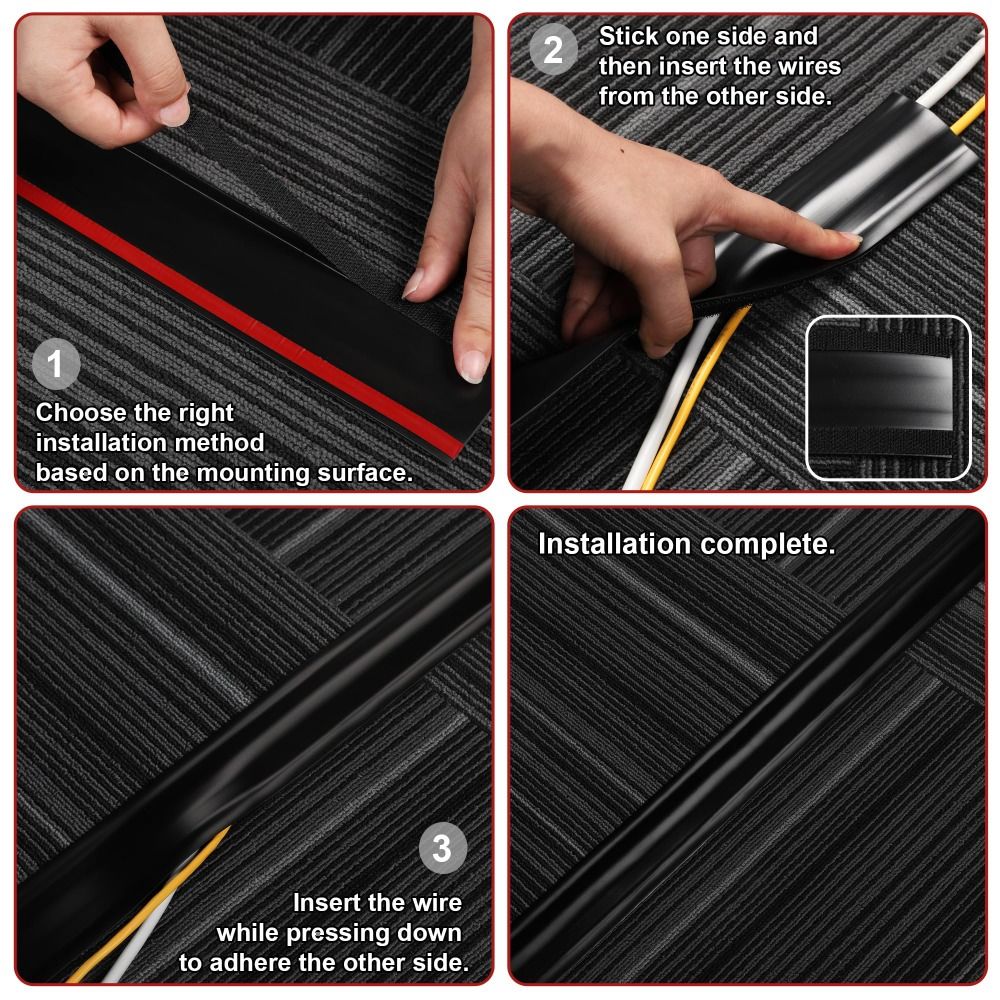 1
Choose the right installation method based on the mounting surface.

2
Stick one side and then insert the wires from the other side.

3
Insert the wire while pressing down to adhere the other side.

Installation complete.